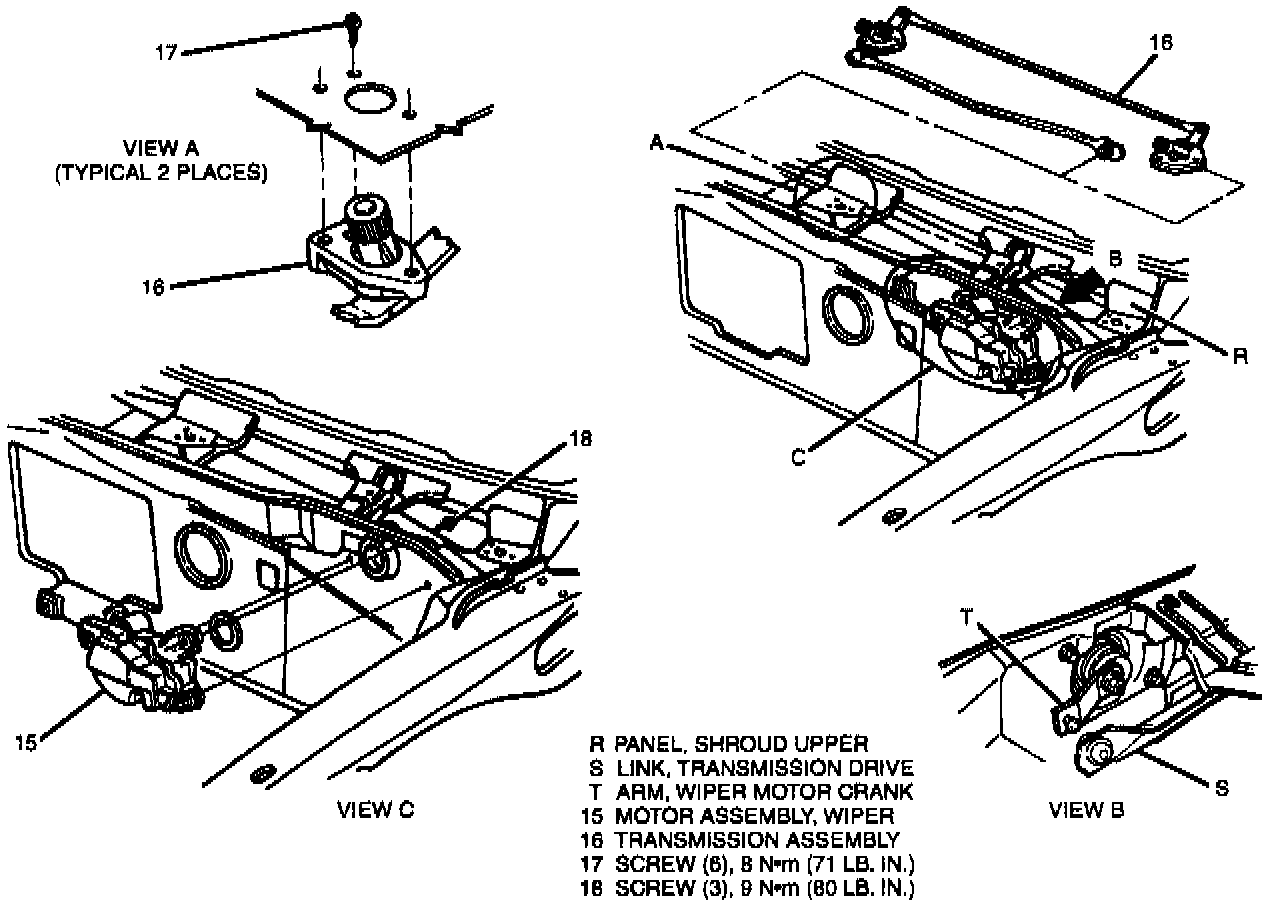 17

VIEW A
(TYPICAL 2 PLACES)

16

16

A

B

R

C

18

15

VIEW C

T

S

VIEW B

R PANEL, SHROUD UPPER
S LINK, TRANSMISSION DRIVE
T ARM, WIPER MOTOR CRANK
15 MOTOR ASSEMBLY, WIPER
16 TRANSMISSION ASSEMBLY
17 SCREW (6), 8 N•m (71 LB. IN.)
18 SCREW (3), 9 N•m (80 LB. IN.)