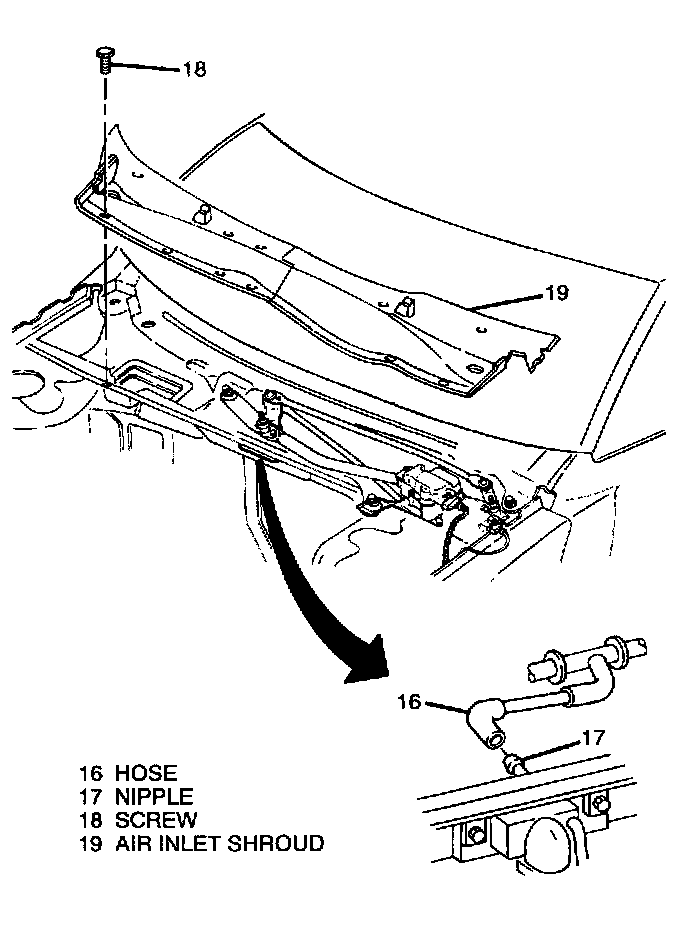 18

19

16

17

16 HOSE
17 NIPPLE
18 SCREW
19 AIR INLET SHROUD