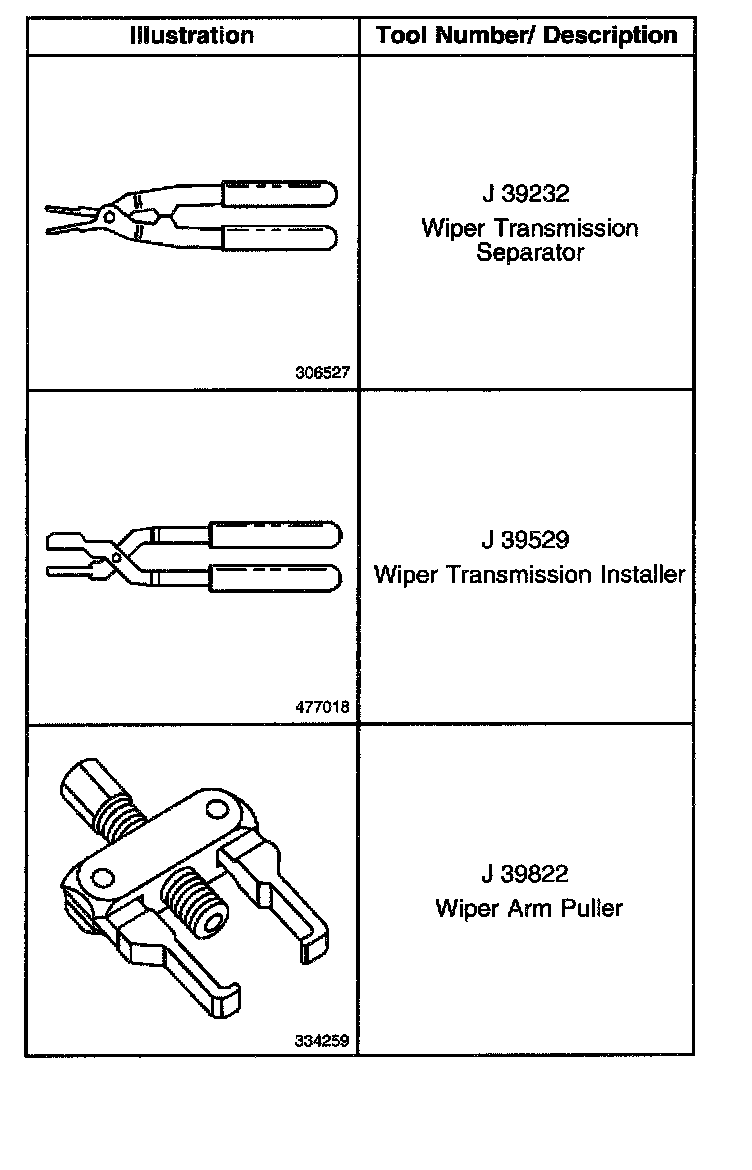 | Illustration | Tool Number/ Description |
|---|---|
| 306527 | J 39232 Wiper Transmission Separator |
| 477018 | J 39529 Wiper Transmission Installer |
| 334259 | J 39822 Wiper Arm Puller |