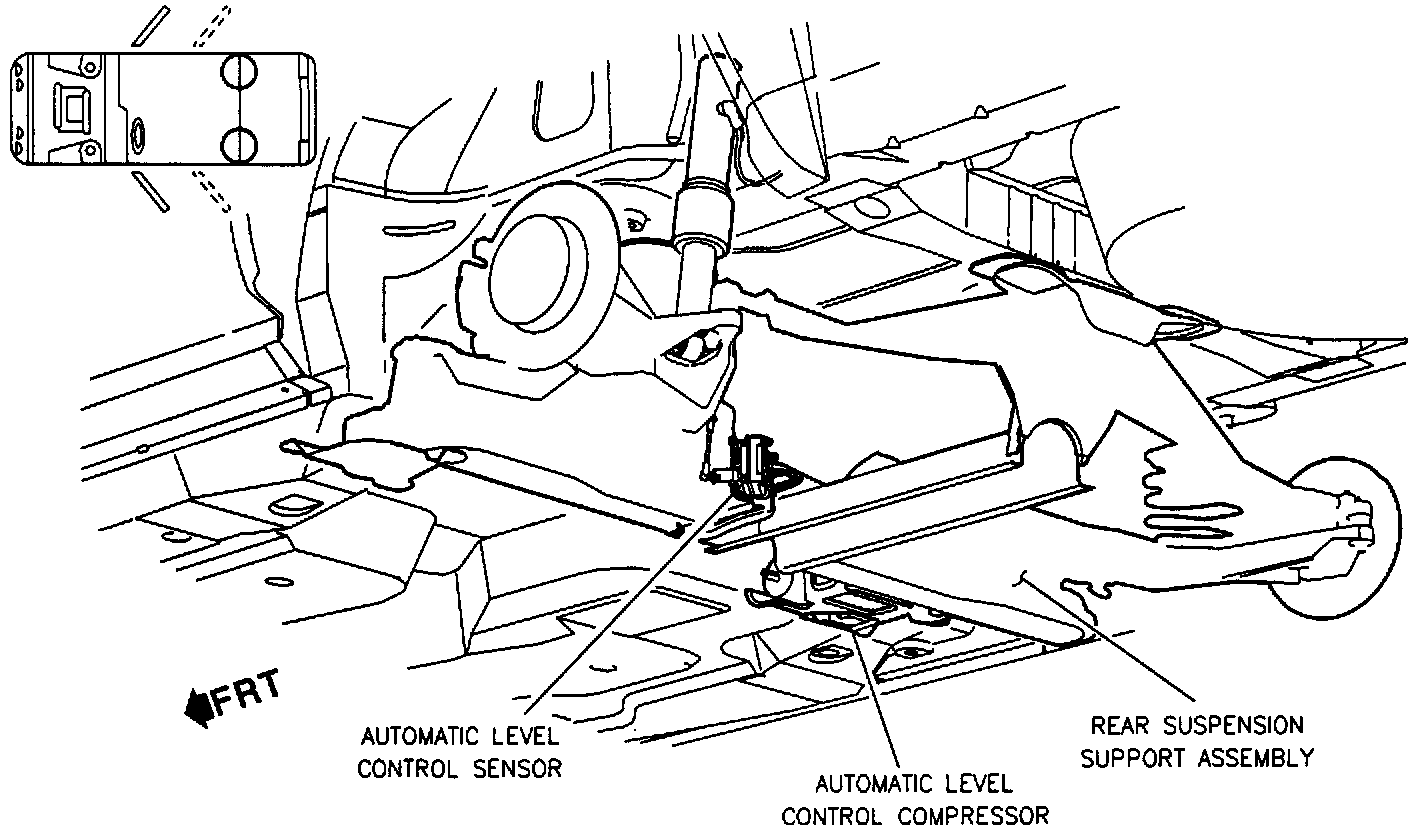 FRT

AUTOMATIC LEVEL CONTROL SENSOR

AUTOMATIC LEVEL CONTROL COMPRESSOR

REAR SUSPENSION SUPPORT ASSEMBLY