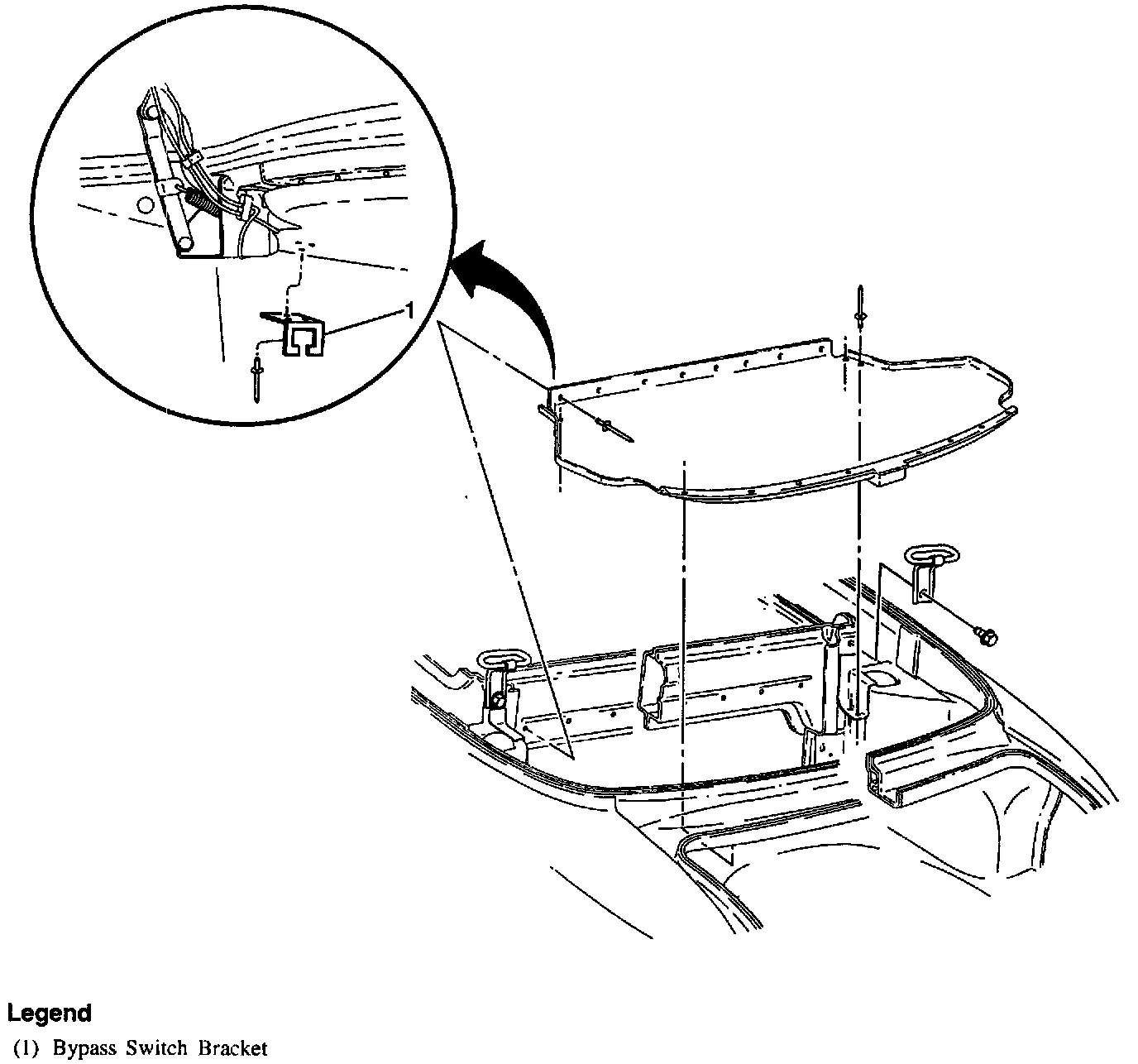 1

Legend
(1) Bypass Switch Bracket