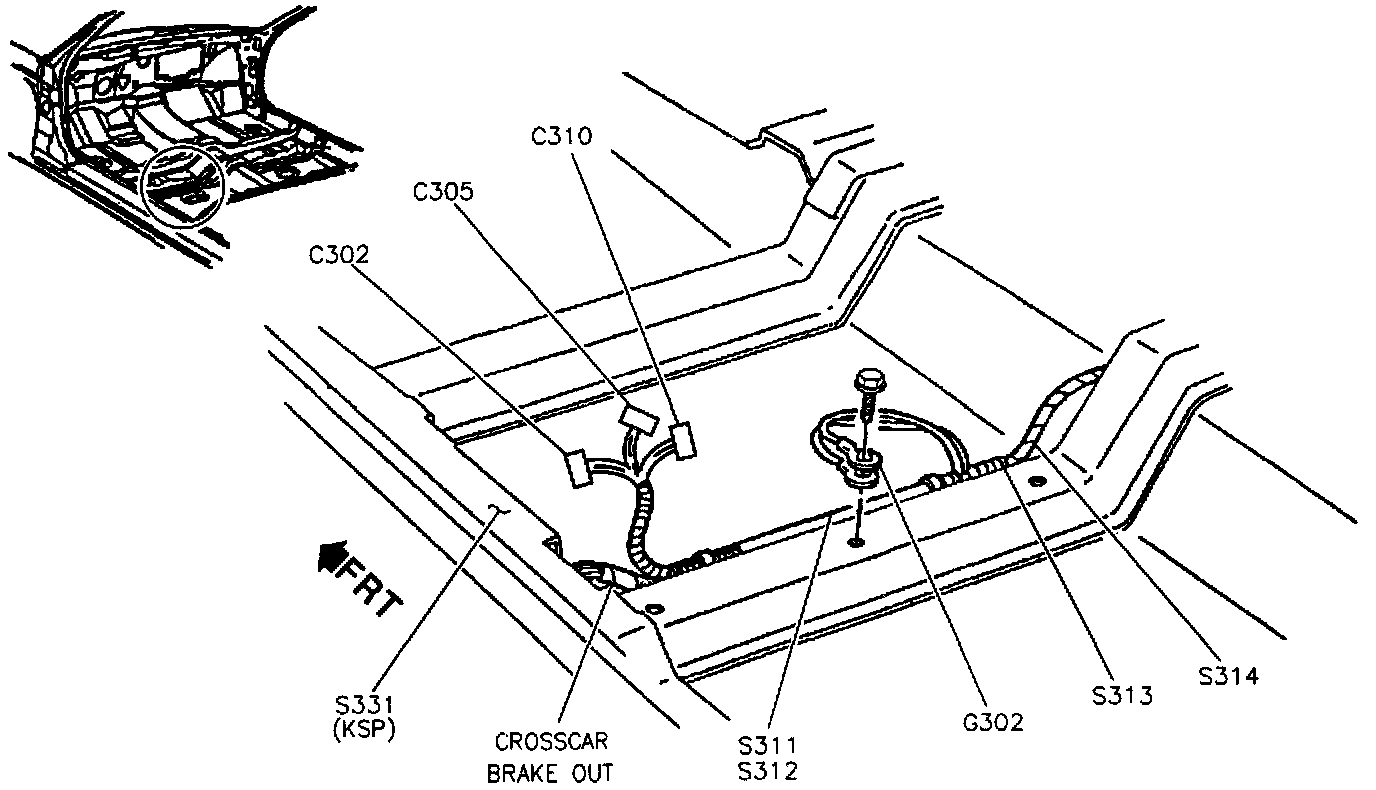 C310

C305

C302

FRT

S331
(KSP)

CROSSCAR
BRAKE OUT

S311
S312

G302

S313

S314