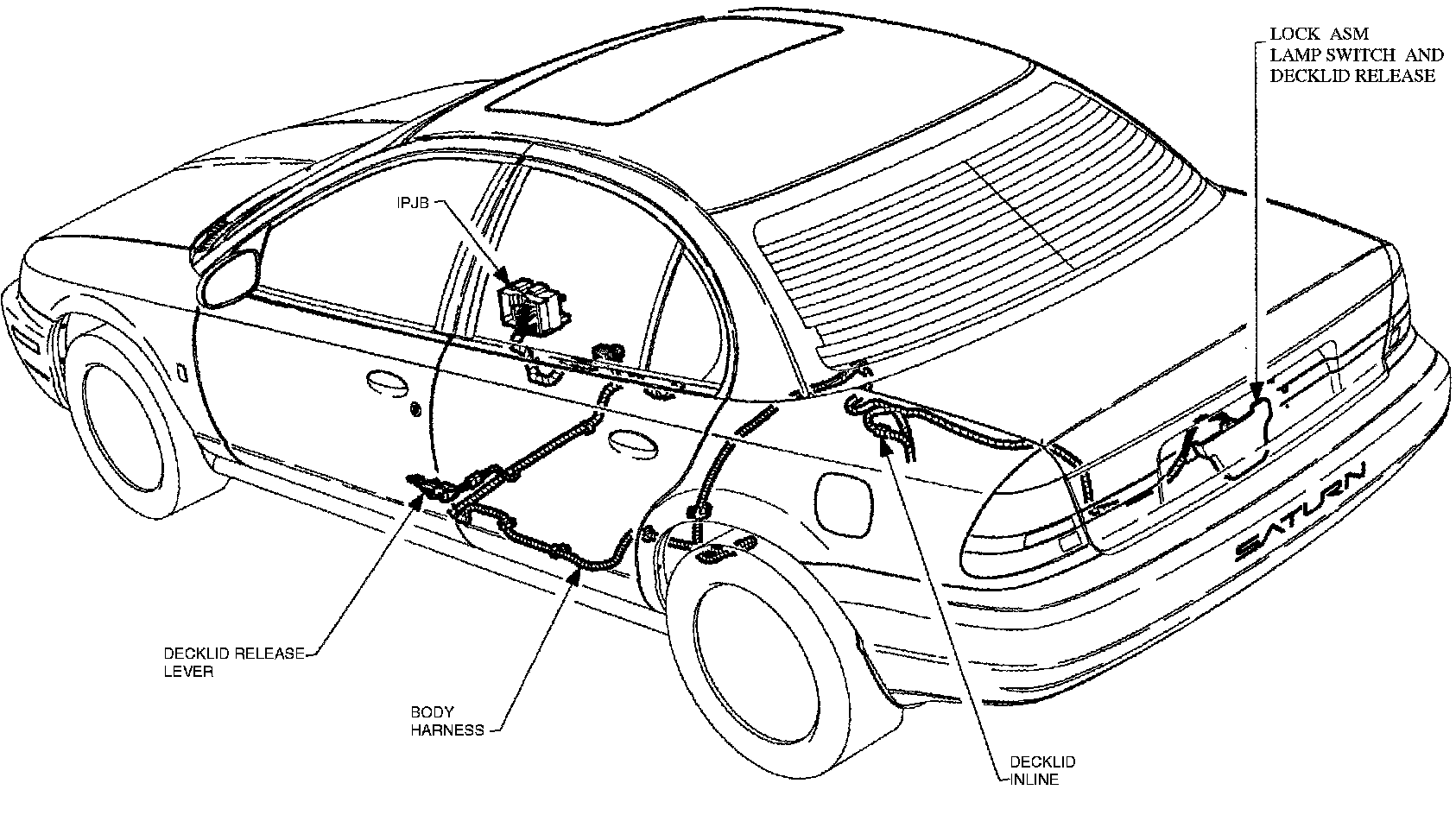 LOCK ASM
LAMP SWITCH AND
DECKLID RELEASE

IPJB

DECKLID RELEASE
LEVER

BODY
HARNESS

DECKLID
INLINE

SATURN