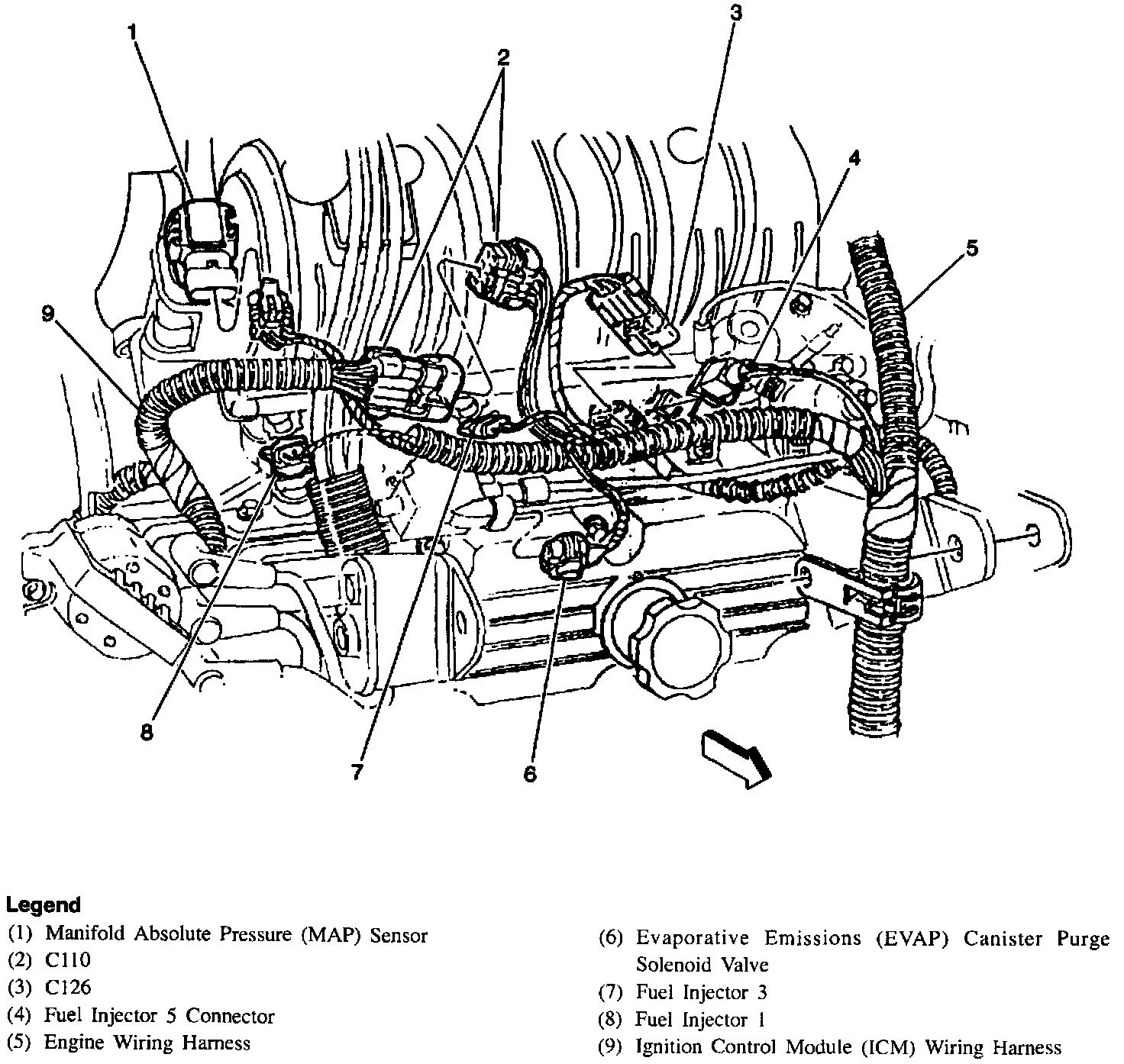 1

2

3

4

5

9

8

7

6

Legend
(1) Manifold Absolute Pressure (MAP) Sensor
(2) C110
(3) C126
(4) Fuel Injector 5 Connector
(5) Engine Wiring Harness

(6) Evaporative Emissions (EVAP) Canister Purge Solenoid Valve
(7) Fuel Injector 3
(8) Fuel Injector 1
(9) Ignition Control Module (ICM) Wiring Harness