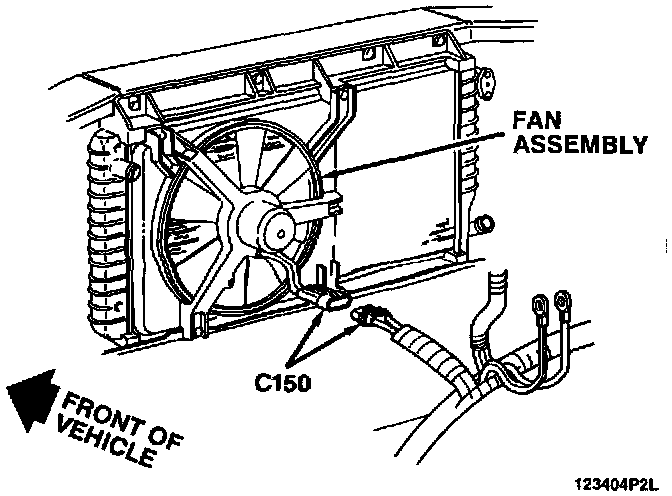 FAN ASSEMBLY

C150

FRONT OF VEHICLE

123404P2L