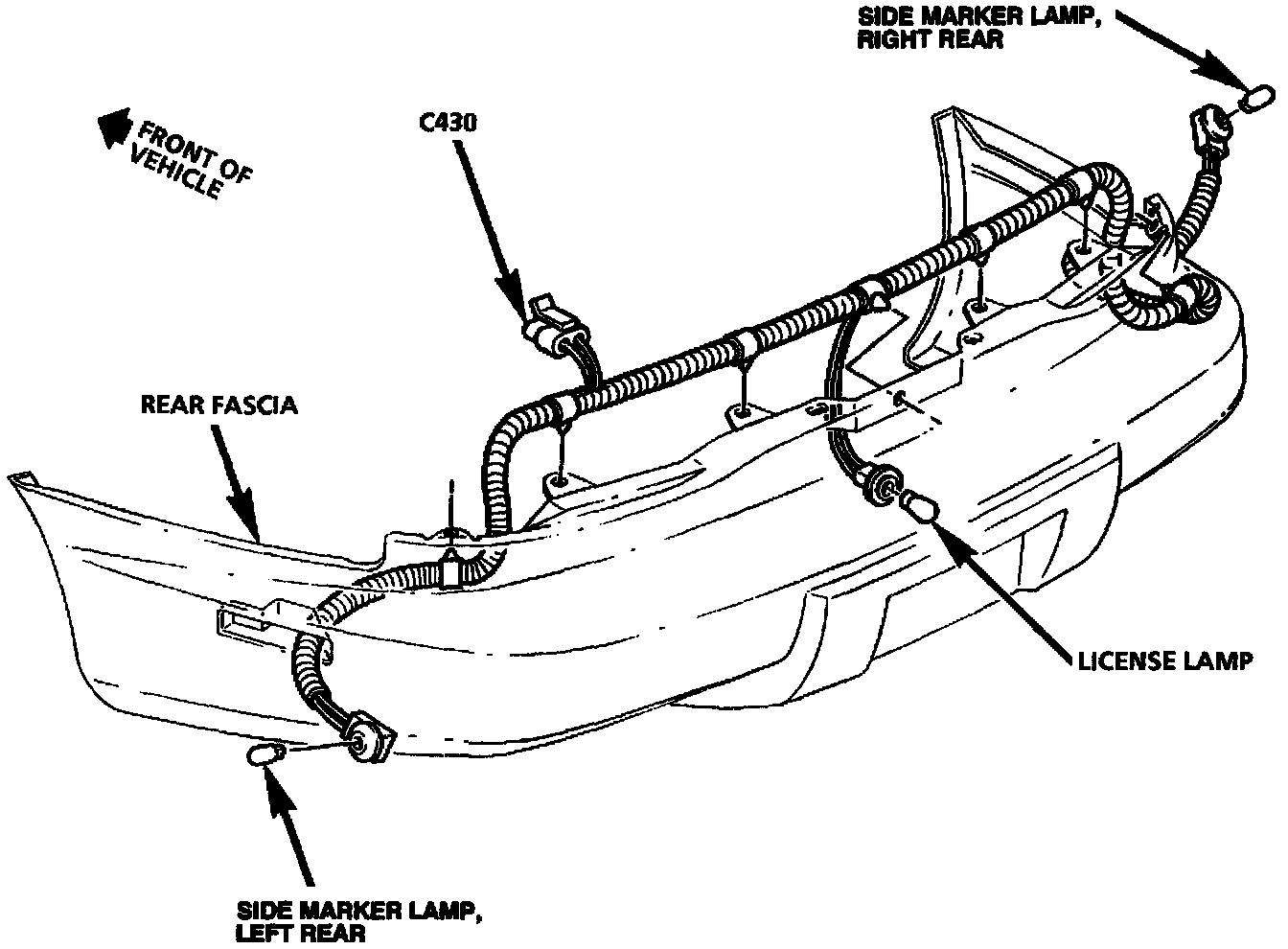 SIDE MARKER LAMP, RIGHT REAR

FRONT OF VEHICLE

C430

REAR FASCIA

LICENSE LAMP

SIDE MARKER LAMP, LEFT REAR