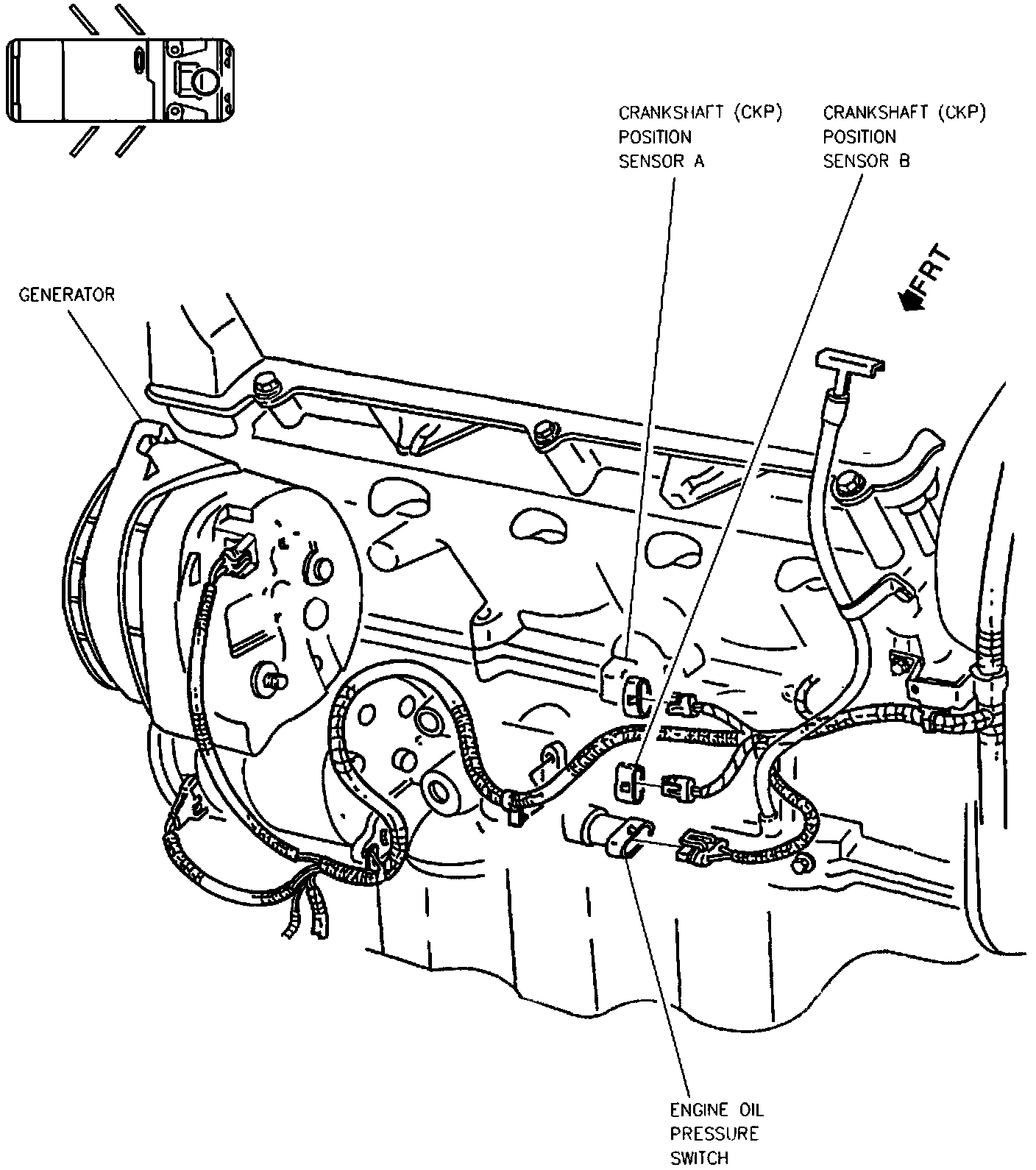 CRANKSHAFT (CKP) POSITION SENSOR A

CRANKSHAFT (CKP) POSITION SENSOR B

FRT

GENERATOR

ENGINE OIL PRESSURE SWITCH