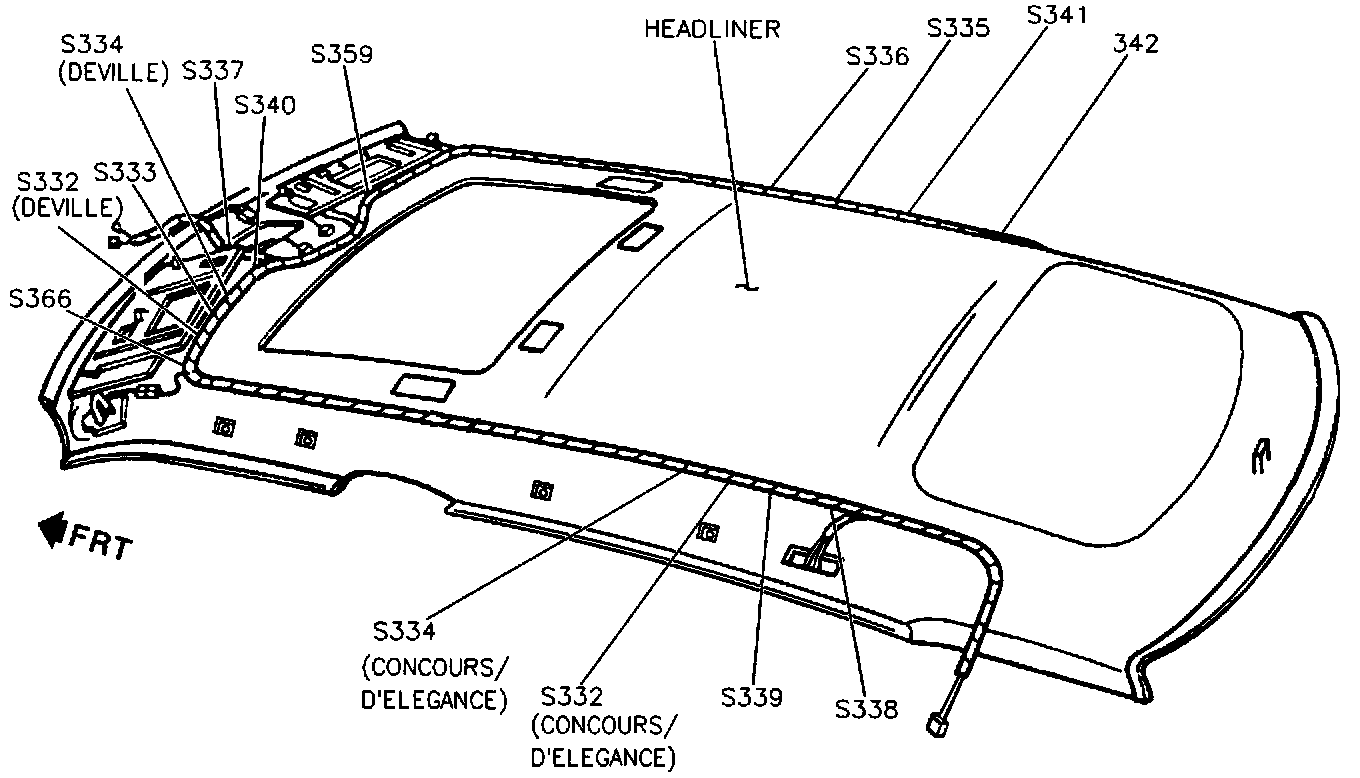 S334 (DEVILLE)
S337
S340
S359
HEADLINER
S336
S335
S341
342
S333
S332 (DEVILLE)
S366
FRT
S334 (CONCOURS/ D'ELEGANCE)
S332 (CONCOURS/ D'ELEGANCE)
S339
S338