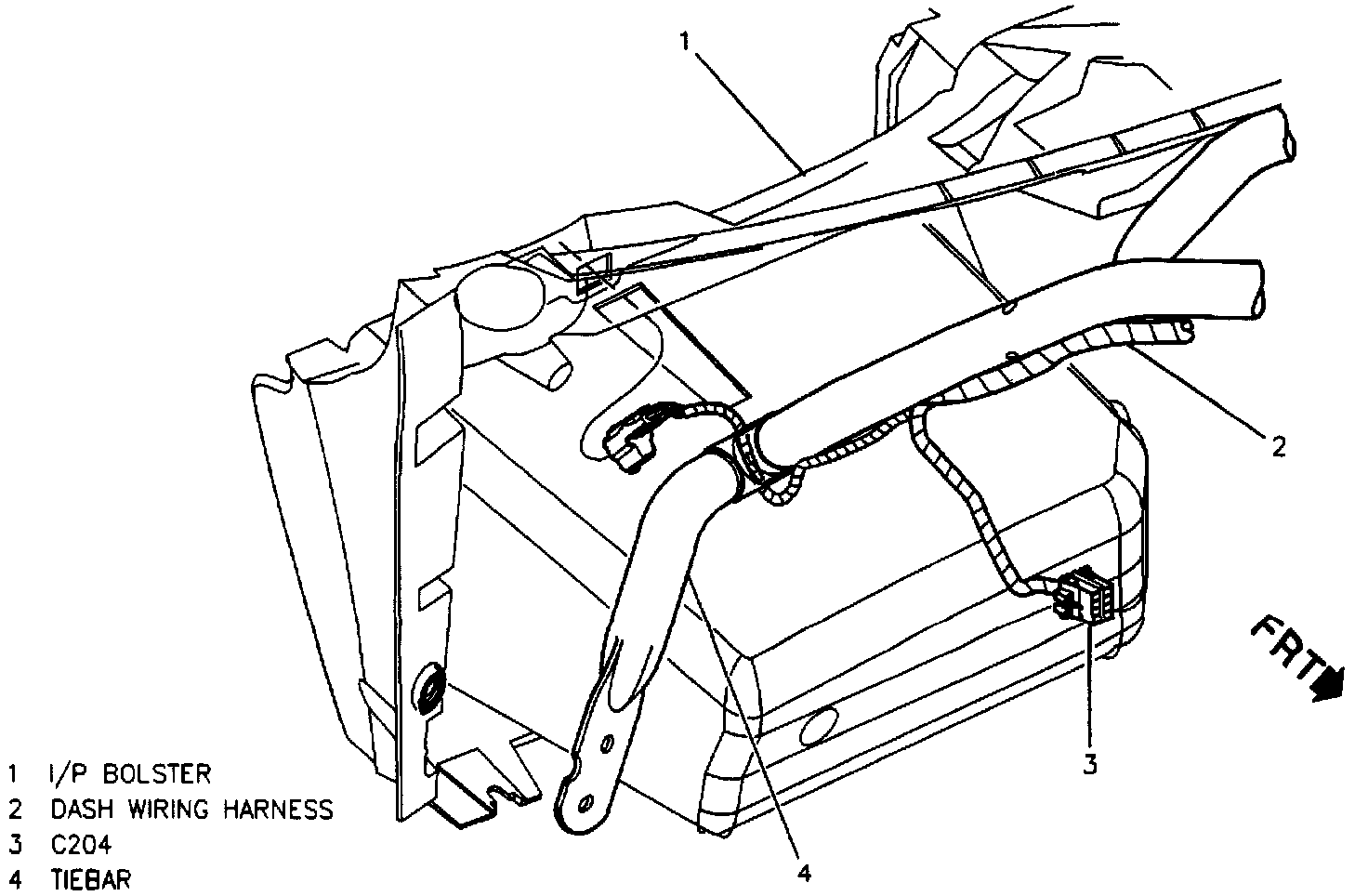 1

2

FRT

3

4

1 I/P BOLSTER
2 DASH WIRING HARNESS
3 C204
4 TIEBAR