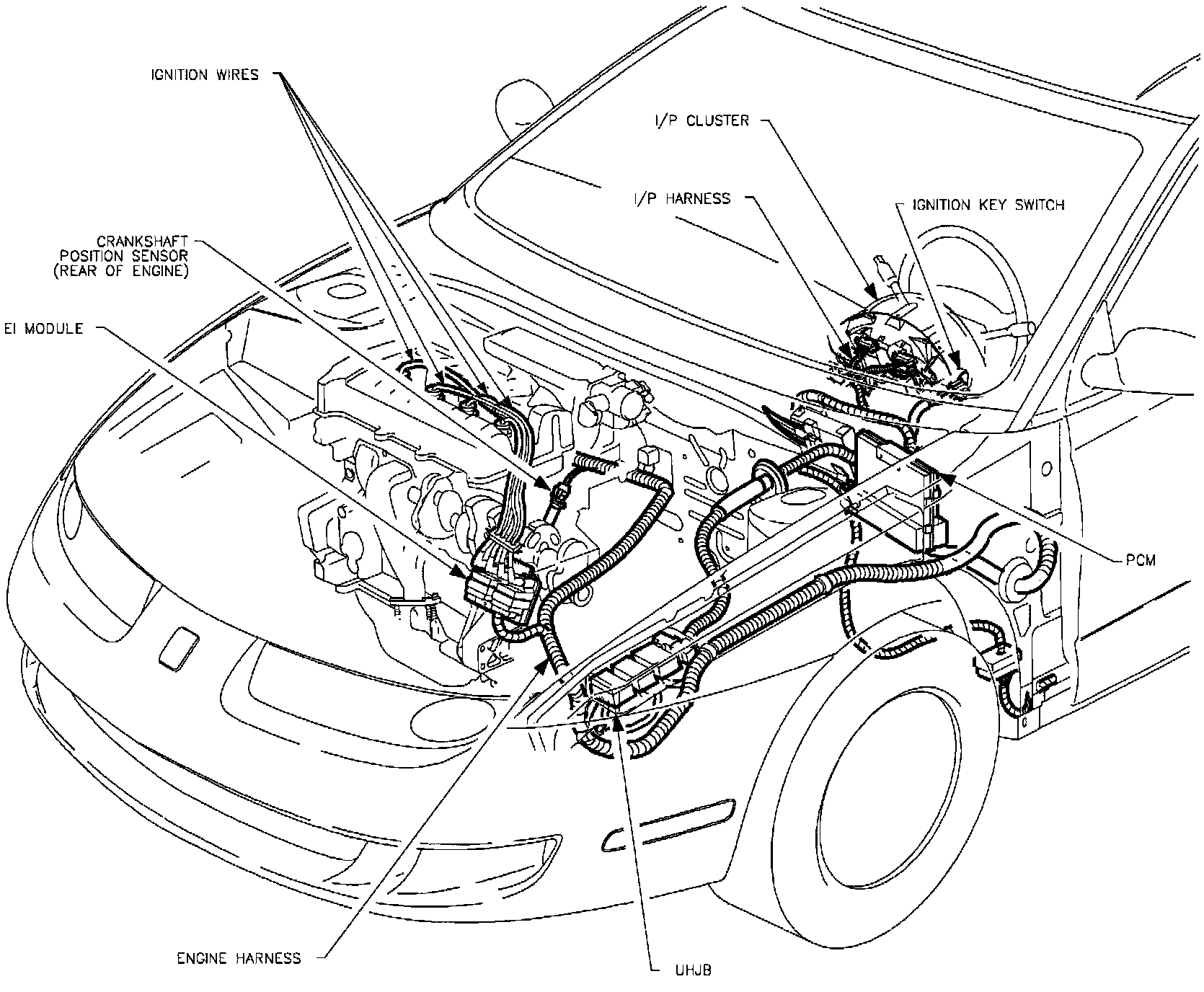 IGNITION WIRES

I/P CLUSTER

I/P HARNESS

IGNITION KEY SWITCH

CRANKSHAFT POSITION SENSOR (REAR OF ENGINE)

EI MODULE

PCM

ENGINE HARNESS

UHJB