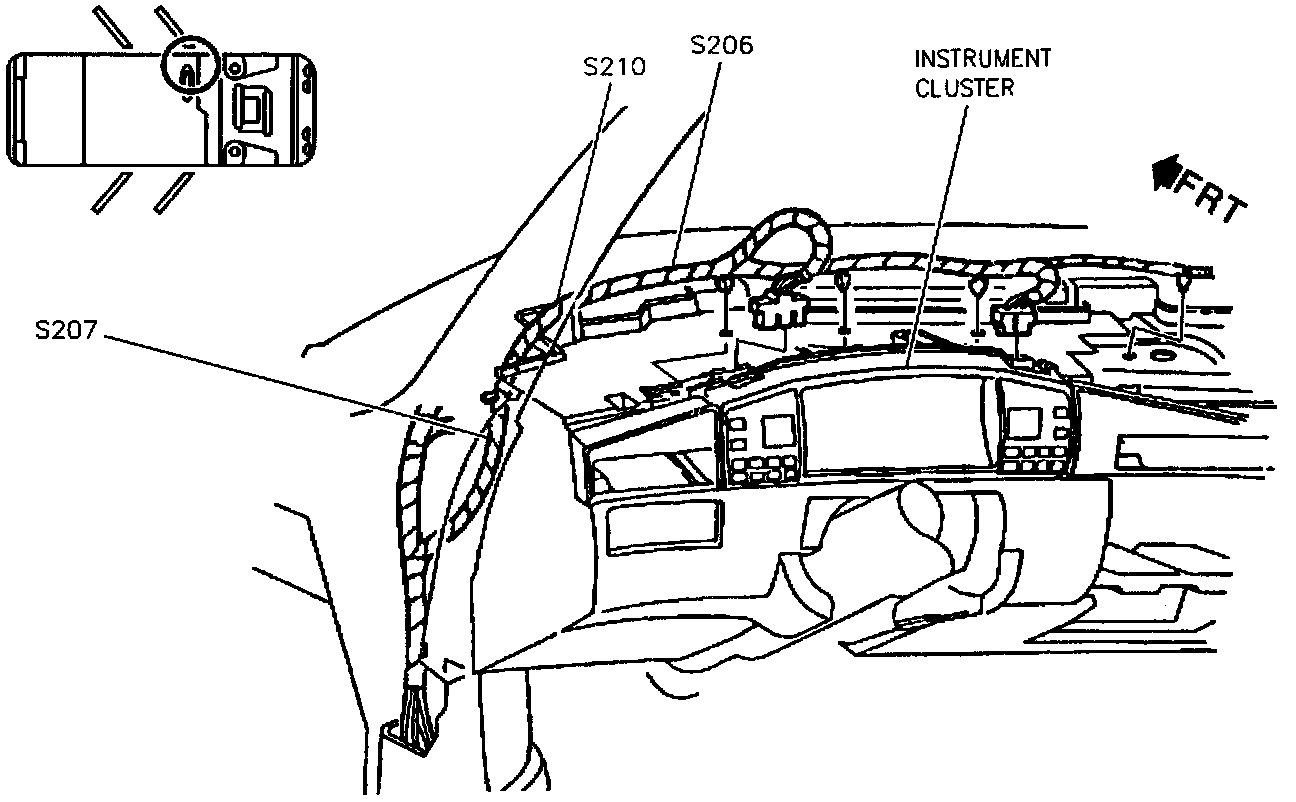 S210
S206
INSTRUMENT CLUSTER
FRT
S207