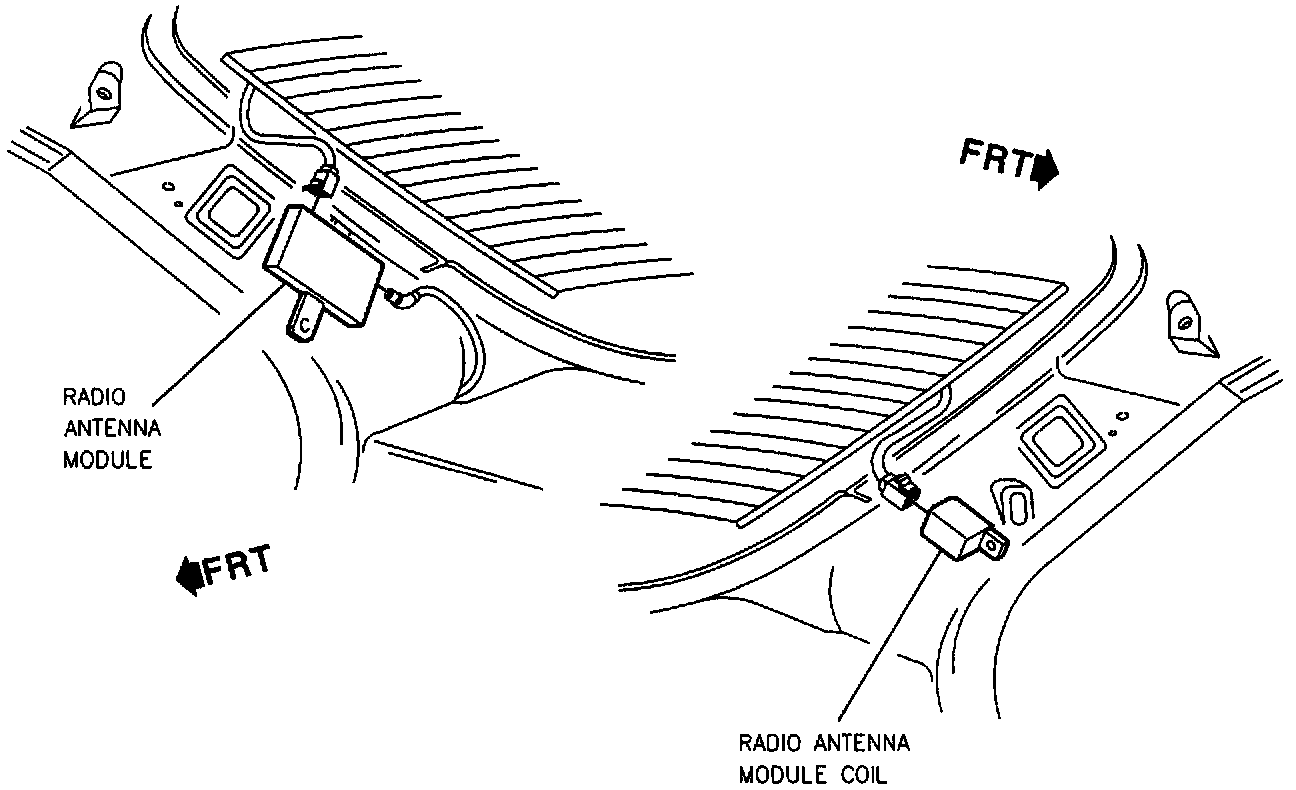 FRT

RADIO ANTENNA MODULE

FRT

RADIO ANTENNA MODULE COIL