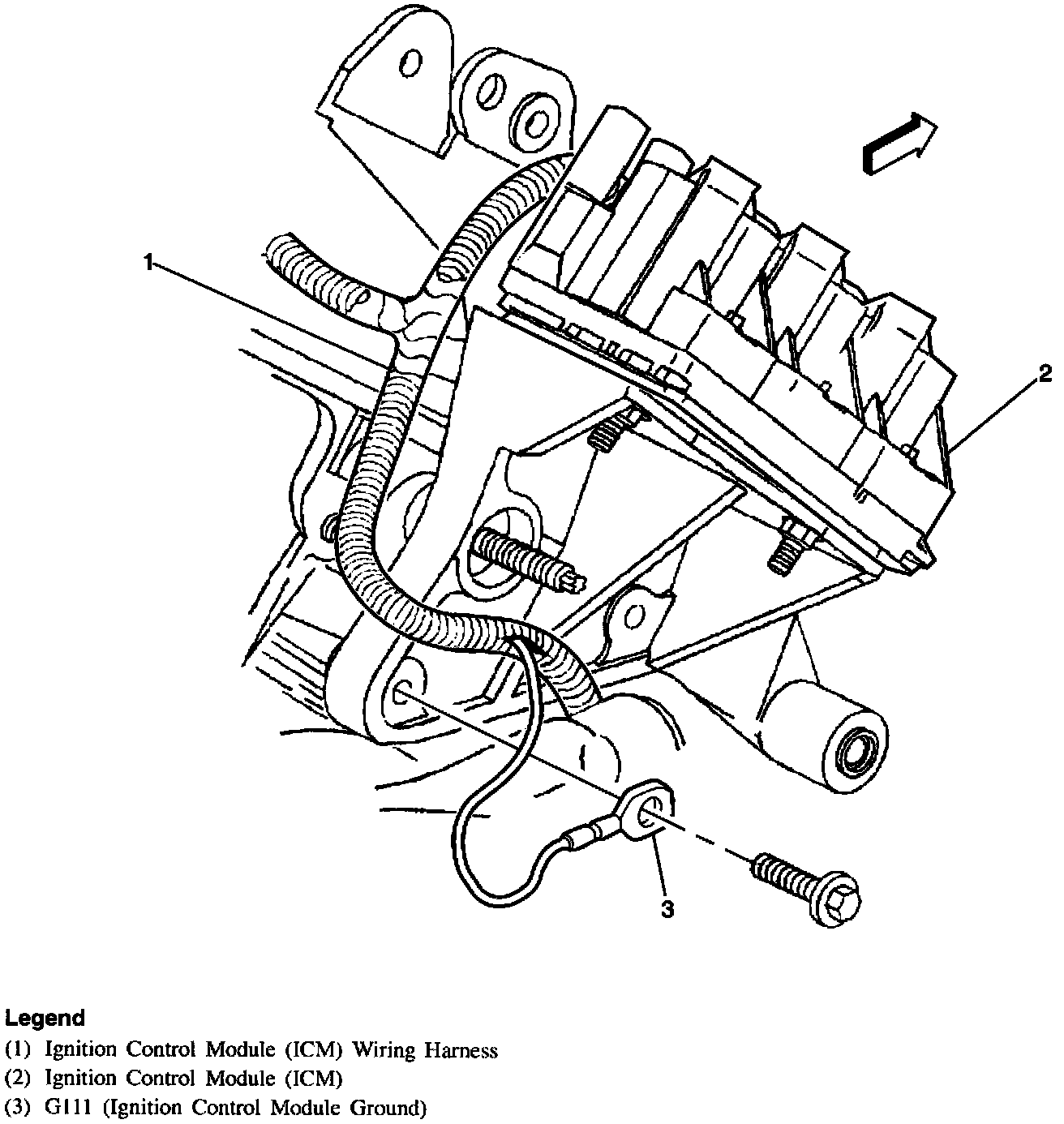 1

2

3

Legend
(1) Ignition Control Module (ICM) Wiring Harness
(2) Ignition Control Module (ICM)
(3) G111 (Ignition Control Module Ground)