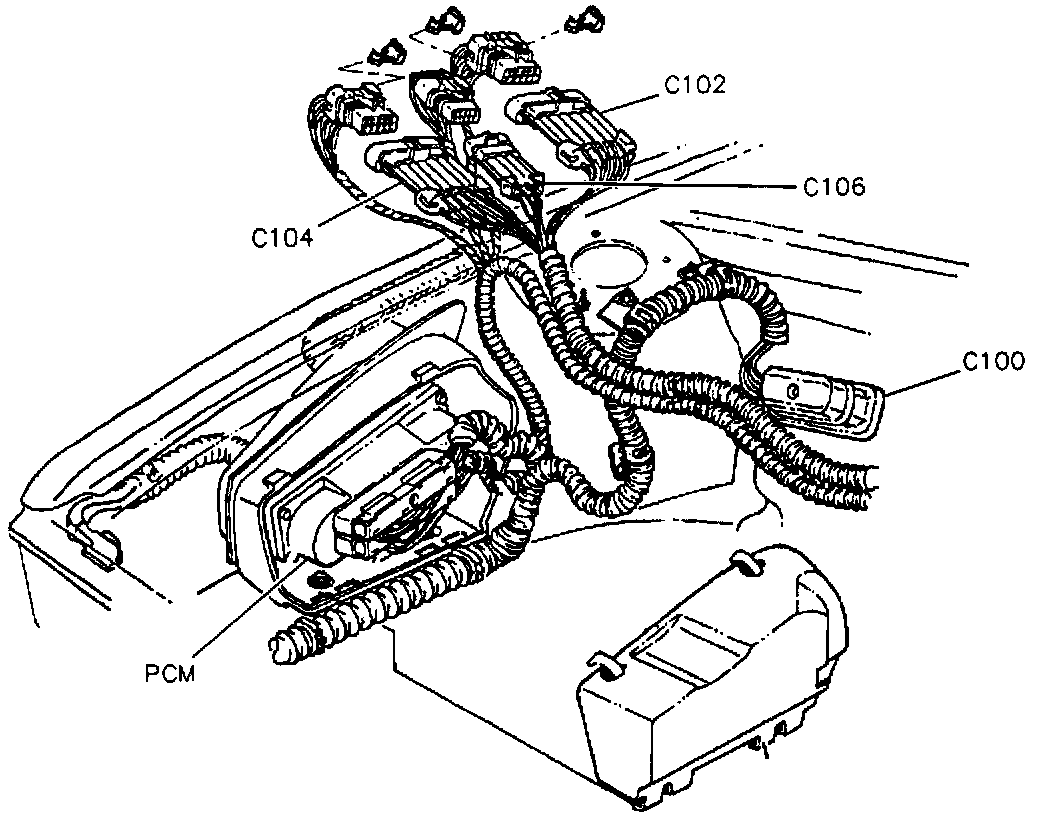 C102
C106
C104
C100
PCM