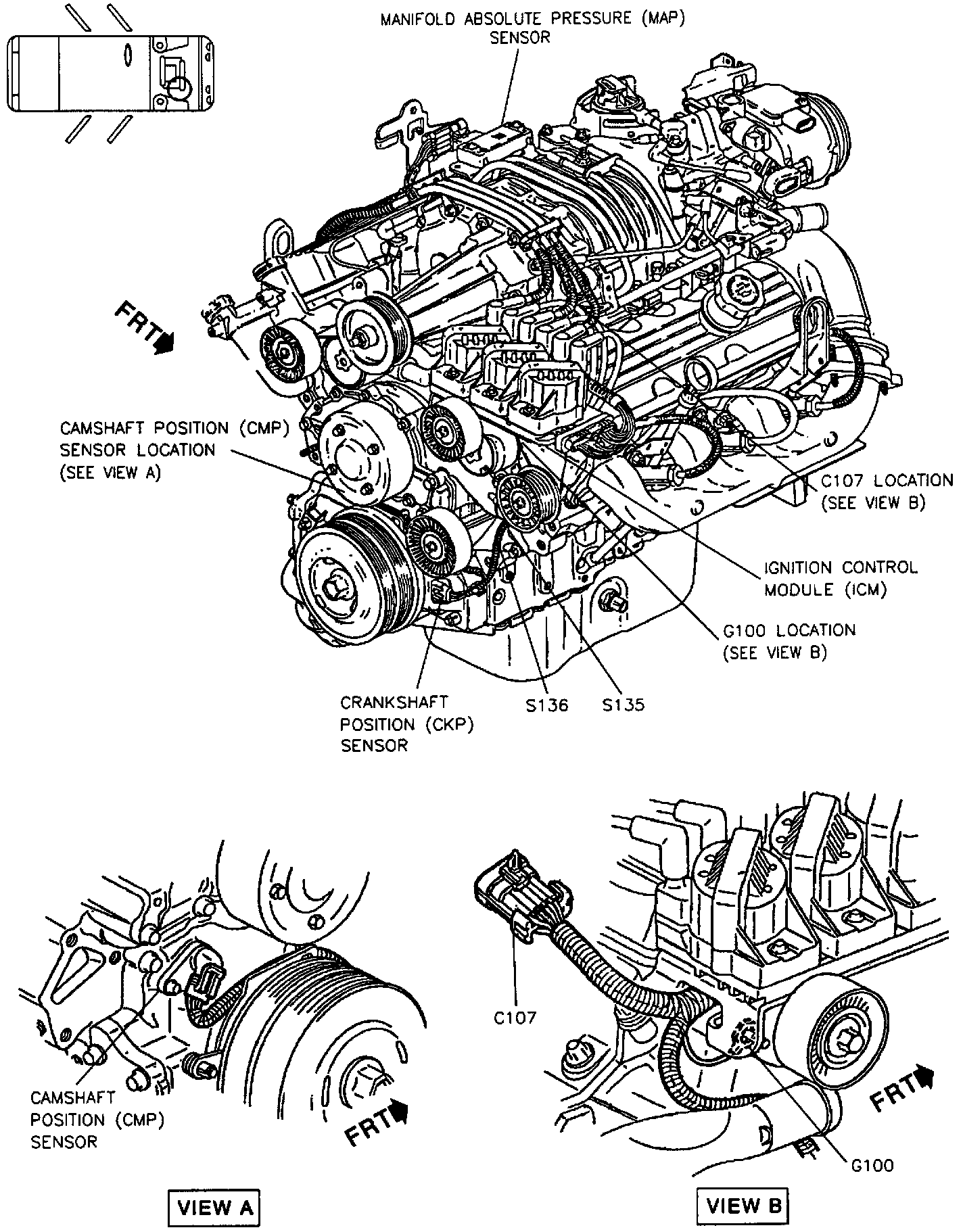 MANIFOLD ABSOLUTE PRESSURE (MAP) SENSOR

FRT

CAMSHAFT POSITION (CMP) SENSOR LOCATION (SEE VIEW A)

C107 LOCATION (SEE VIEW B)

IGNITION CONTROL MODULE (ICM)

G100 LOCATION (SEE VIEW B)

CRANKSHAFT POSITION (CKP) SENSOR

S136

S135

CAMSHAFT POSITION (CMP) SENSOR

FRT

VIEW A

C107

FRT

G100

VIEW B