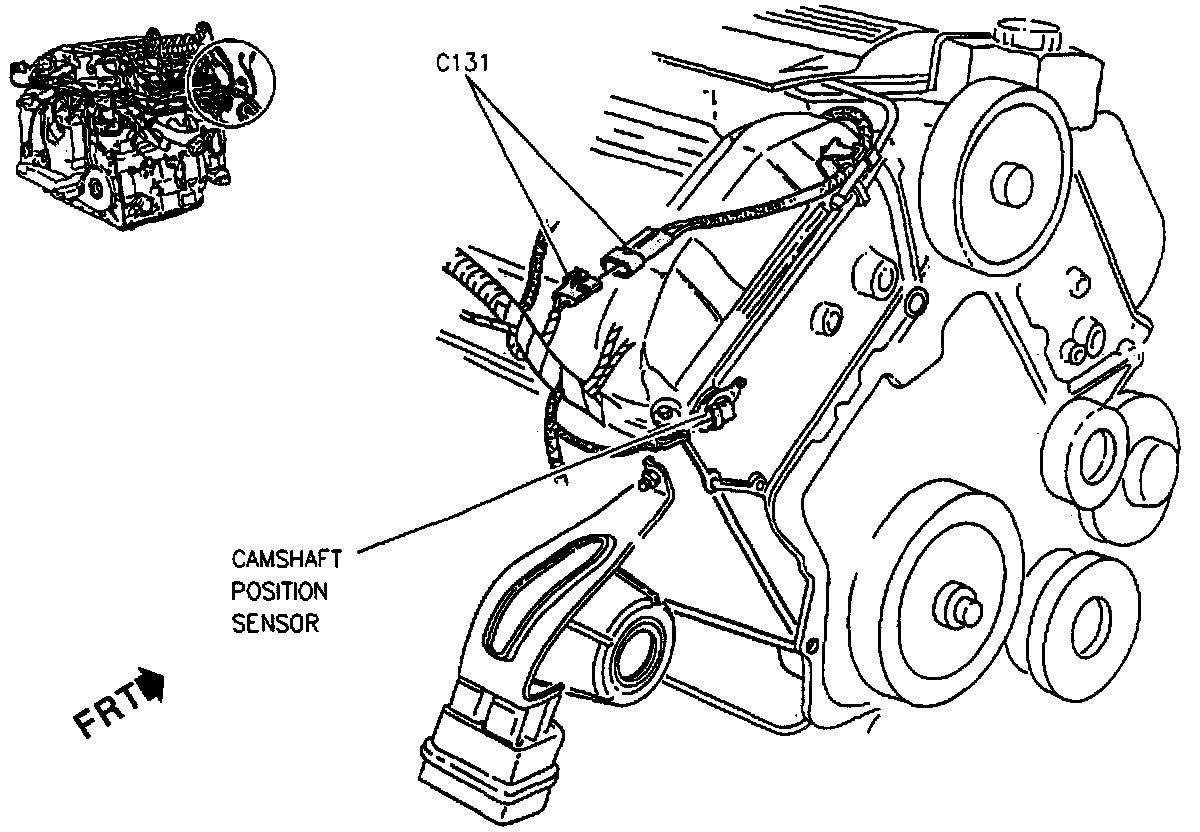 C131

CAMSHAFT POSITION SENSOR

FRT