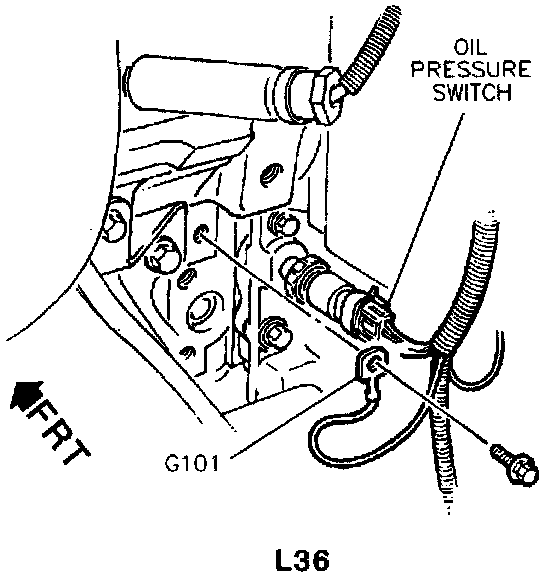 OIL PRESSURE SWITCH

FRT

G101

L36