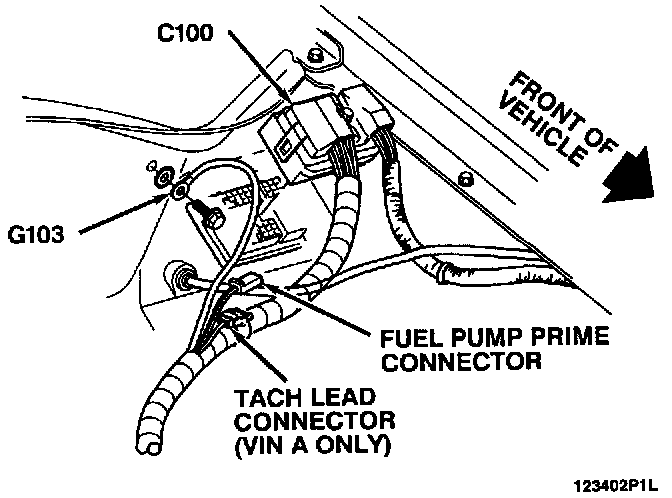 C100

FRONT OF VEHICLE

G103

FUEL PUMP PRIME CONNECTOR

TACH LEAD CONNECTOR (VIN A ONLY)

123402P1L