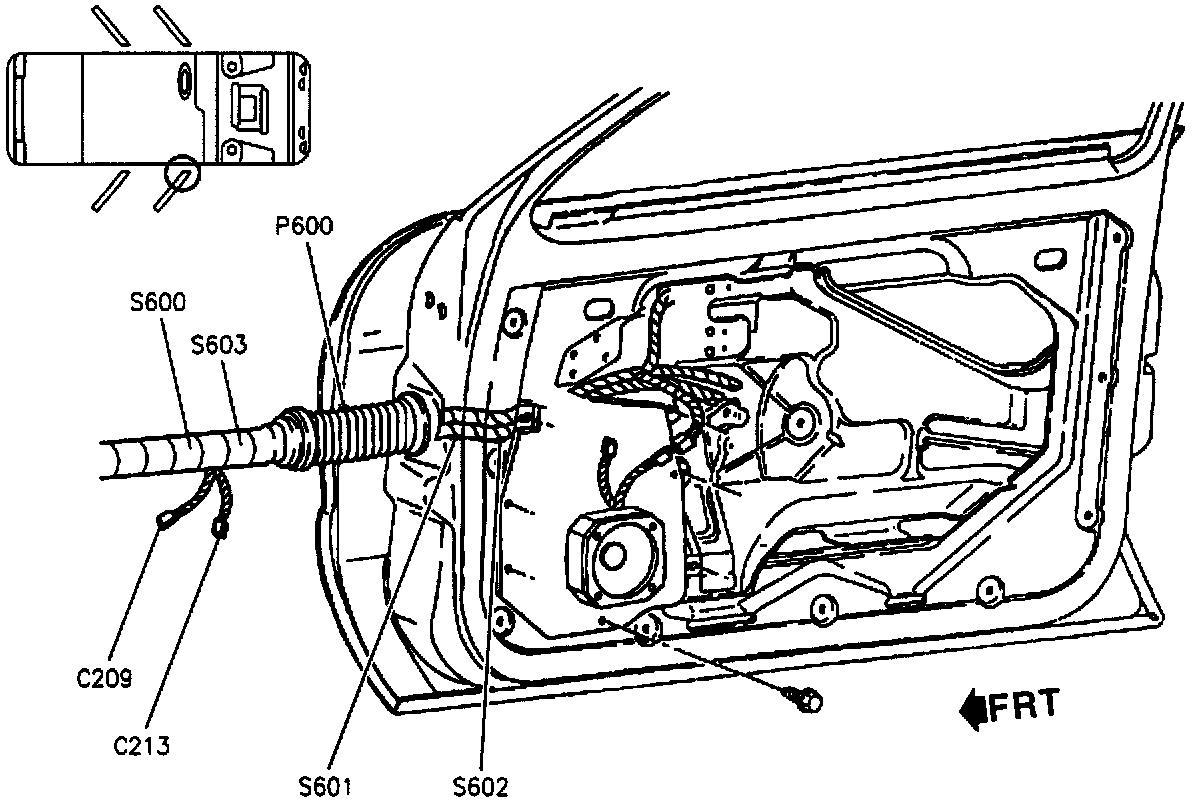 P600
S600
S603
C209
C213
S601
S602
FRT