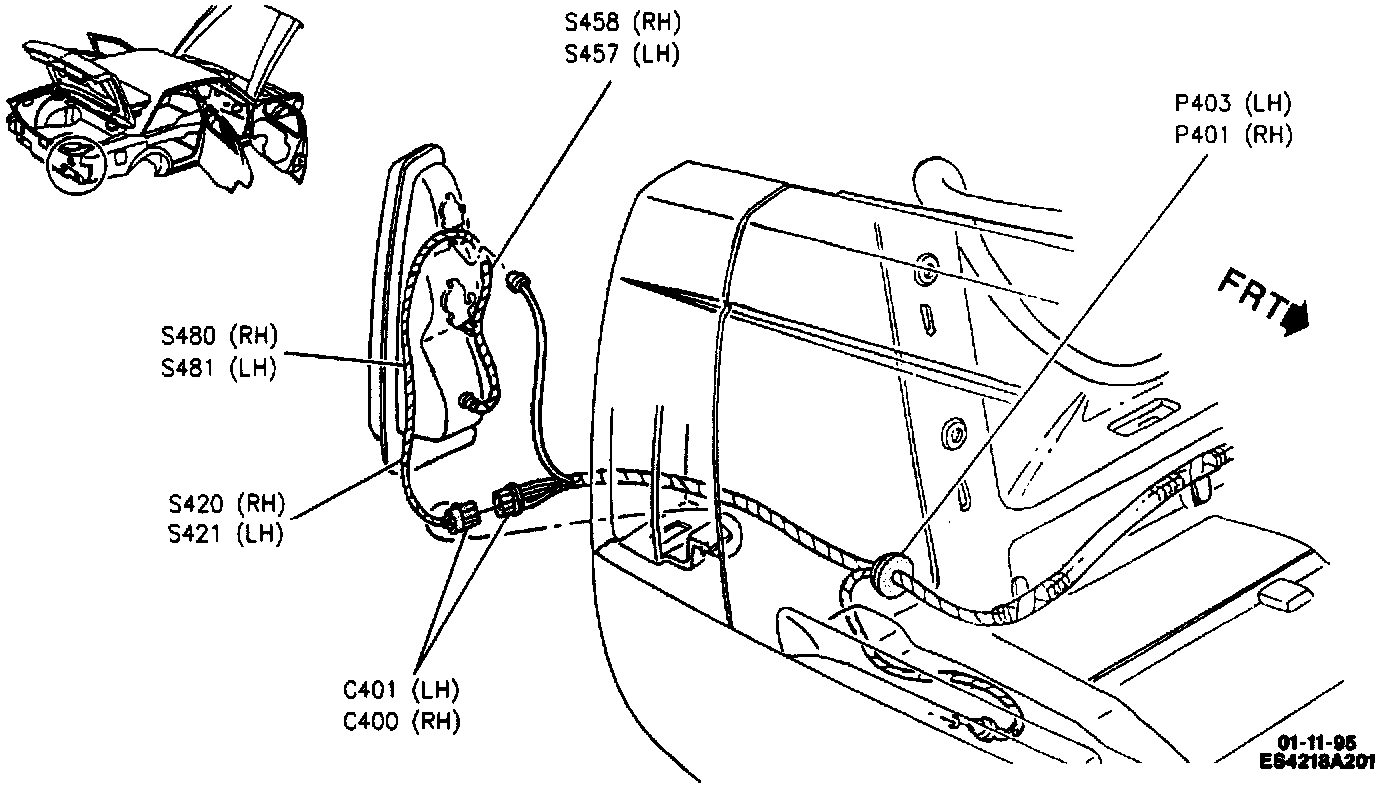 S458 (RH)
S457 (LH)

P403 (LH)
P401 (RH)

FRT

S480 (RH)
S481 (LH)

S420 (RH)
S421 (LH)

C401 (LH)
C400 (RH)

01-11-95
ES4218A201