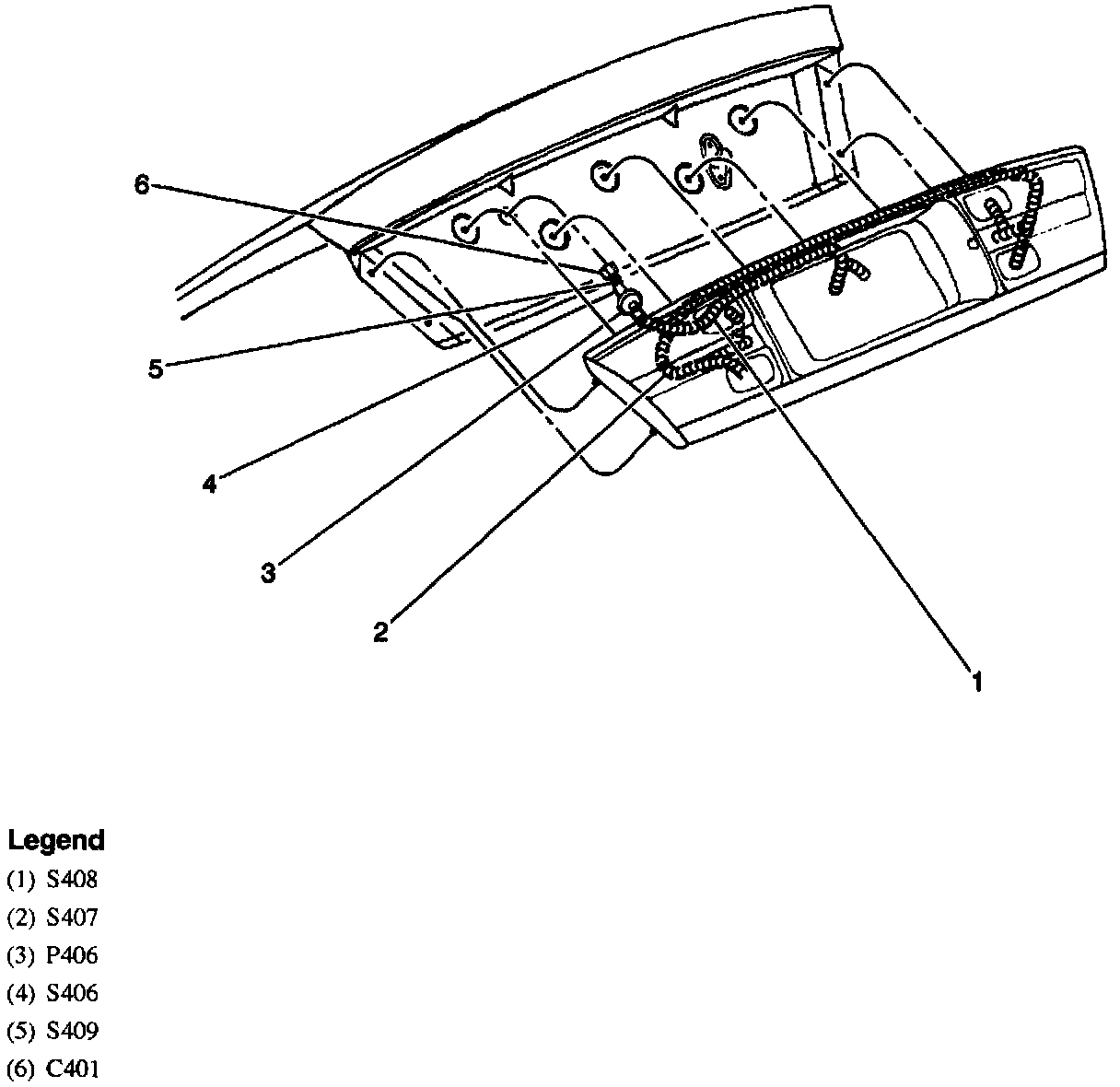 6

5

4

3

2

1

Legend
(1) S408
(2) S407
(3) P406
(4) S406
(5) S409
(6) C401