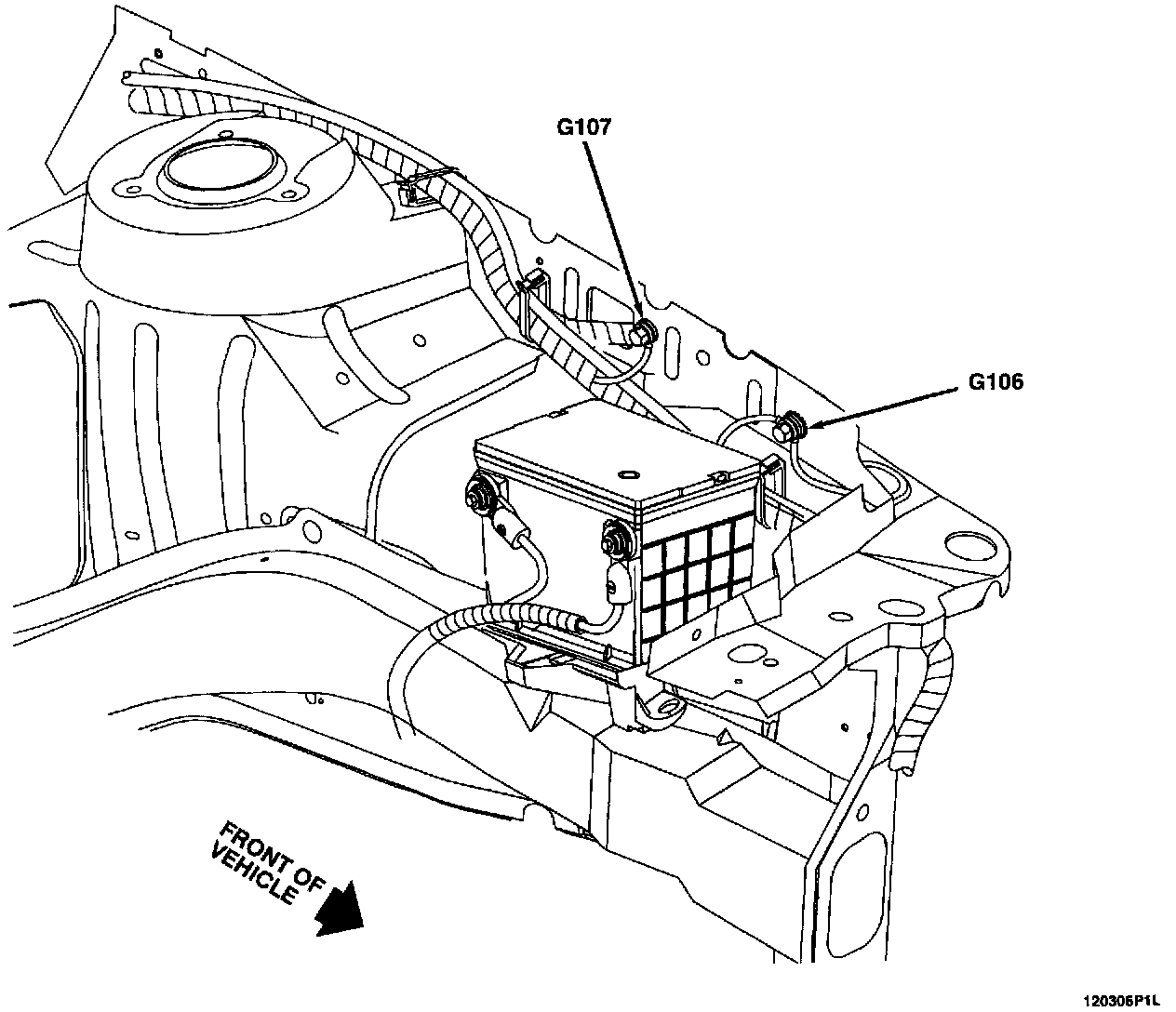 G107

G106

FRONT OF VEHICLE

120306P1L