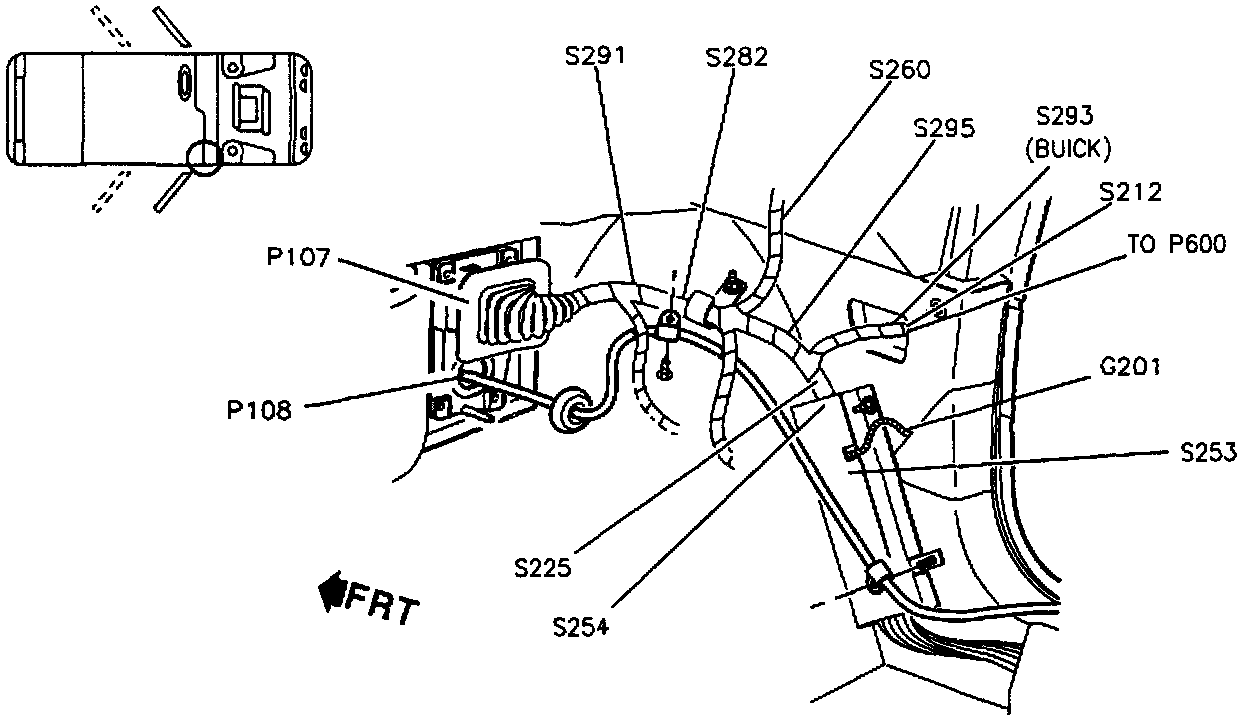 S291
S282
S260
S295
S293
(BUICK)
S212
TO P600
P107
P108
G201
S253
S225
S254
FRT