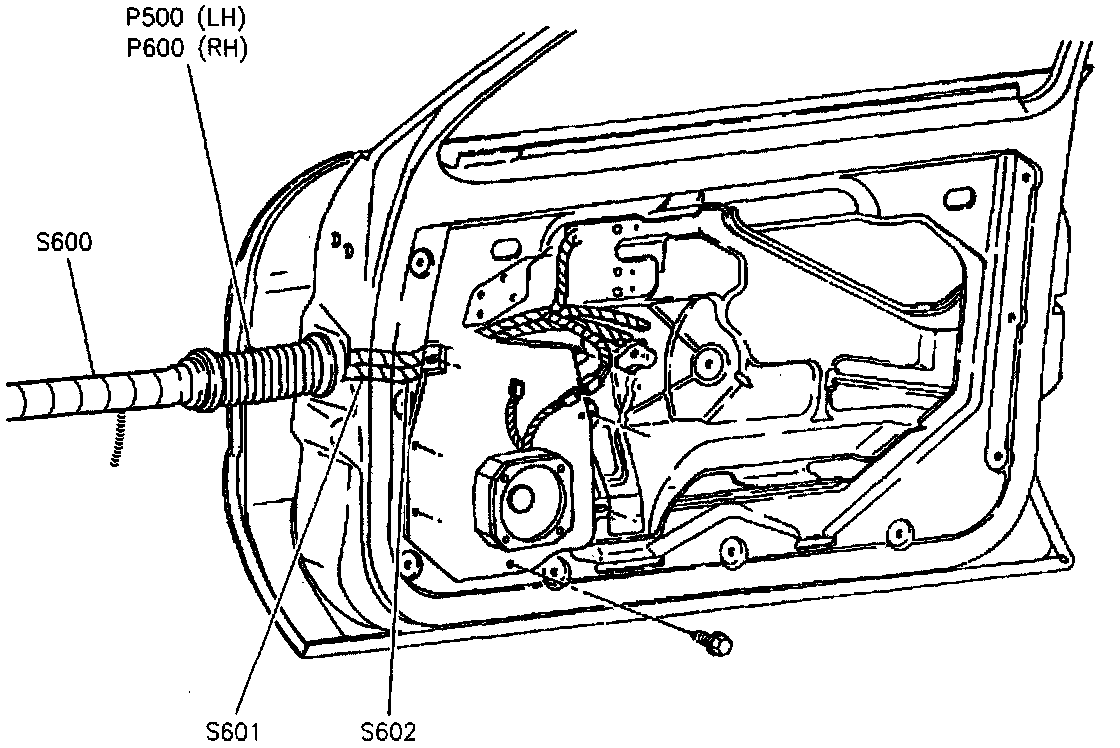 P500 (LH)
P600 (RH)

S600

S601

S602