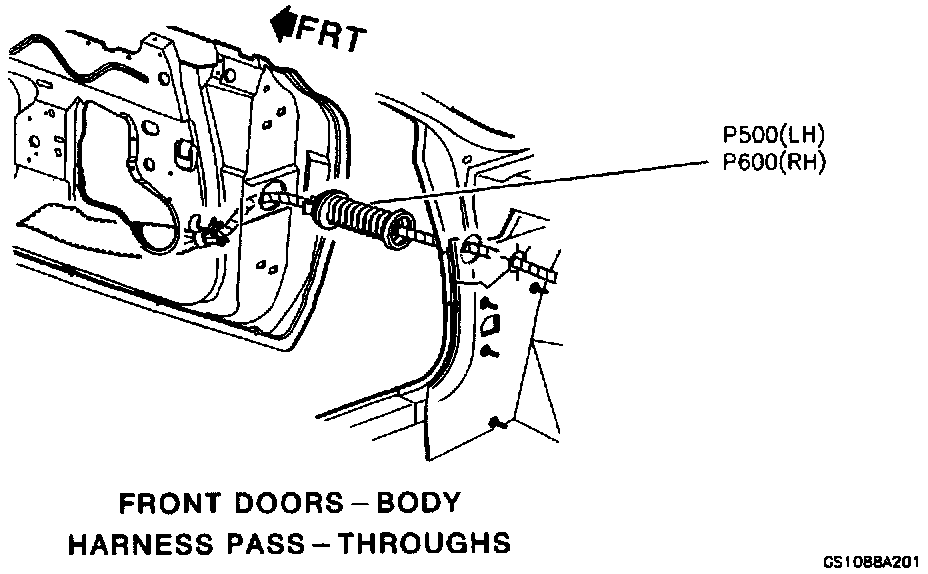 FRT

P500(LH)
P600(RH)

FRONT DOORS – BODY
HARNESS PASS – THROUGHS

GS1088A201