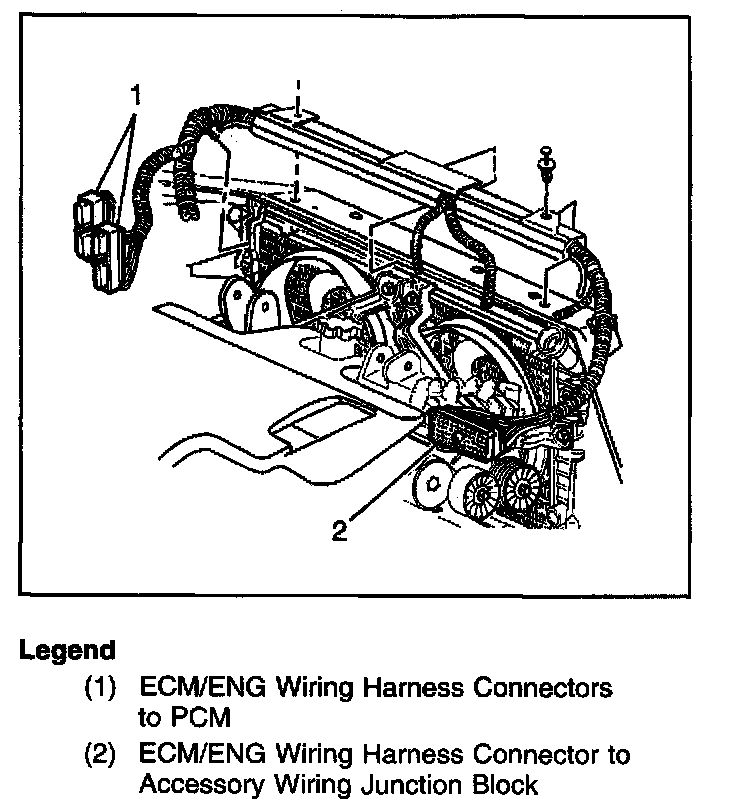 1

2

**Legend**

(1) ECM/ENG Wiring Harness Connectors to PCM

(2) ECM/ENG Wiring Harness Connector to Accessory Wiring Junction Block