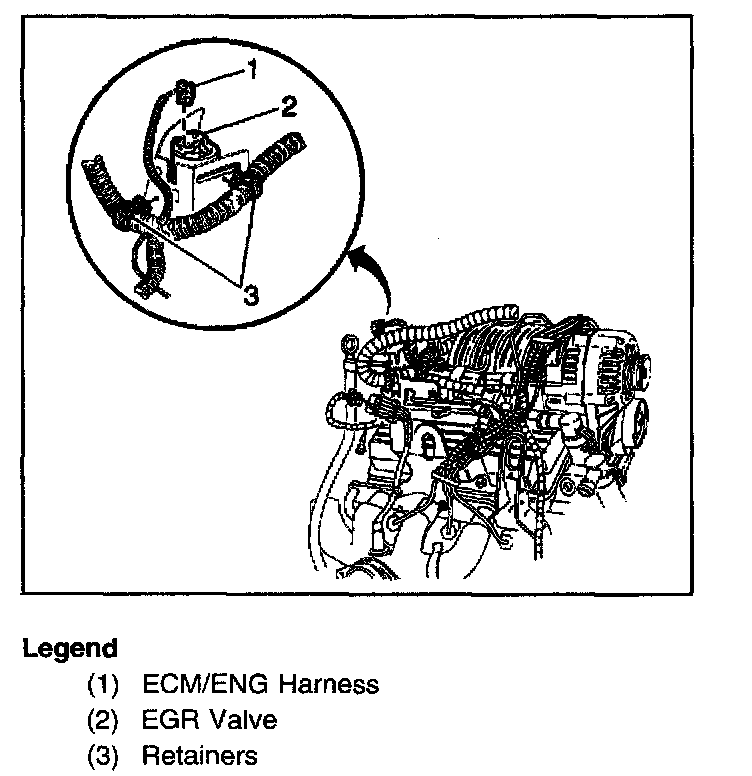 1
2
3

Legend
(1) ECM/ENG Harness
(2) EGR Valve
(3) Retainers