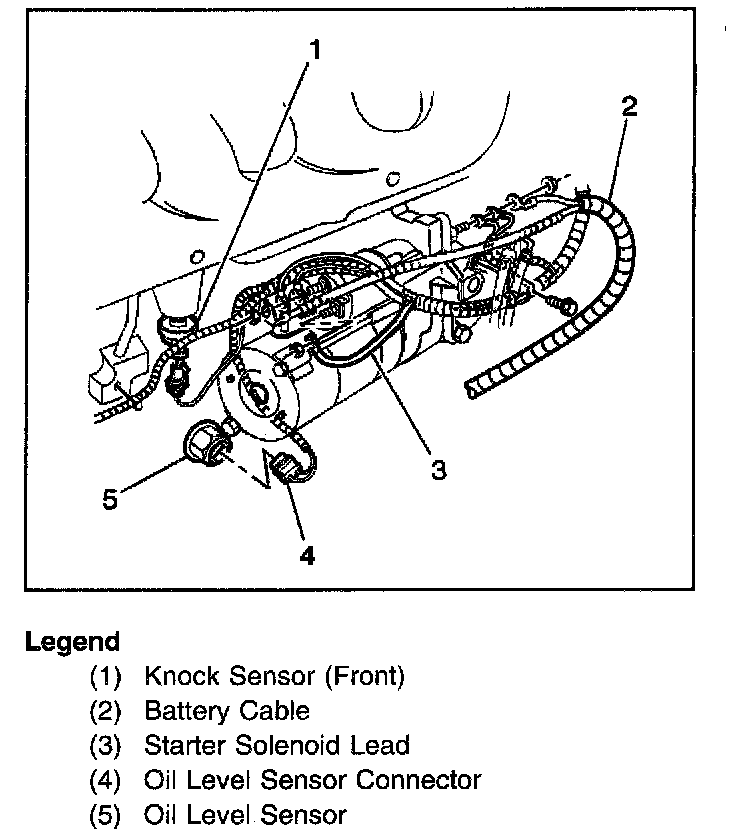 1
2
3
5
4

Legend
(1) Knock Sensor (Front)
(2) Battery Cable
(3) Starter Solenoid Lead
(4) Oil Level Sensor Connector
(5) Oil Level Sensor