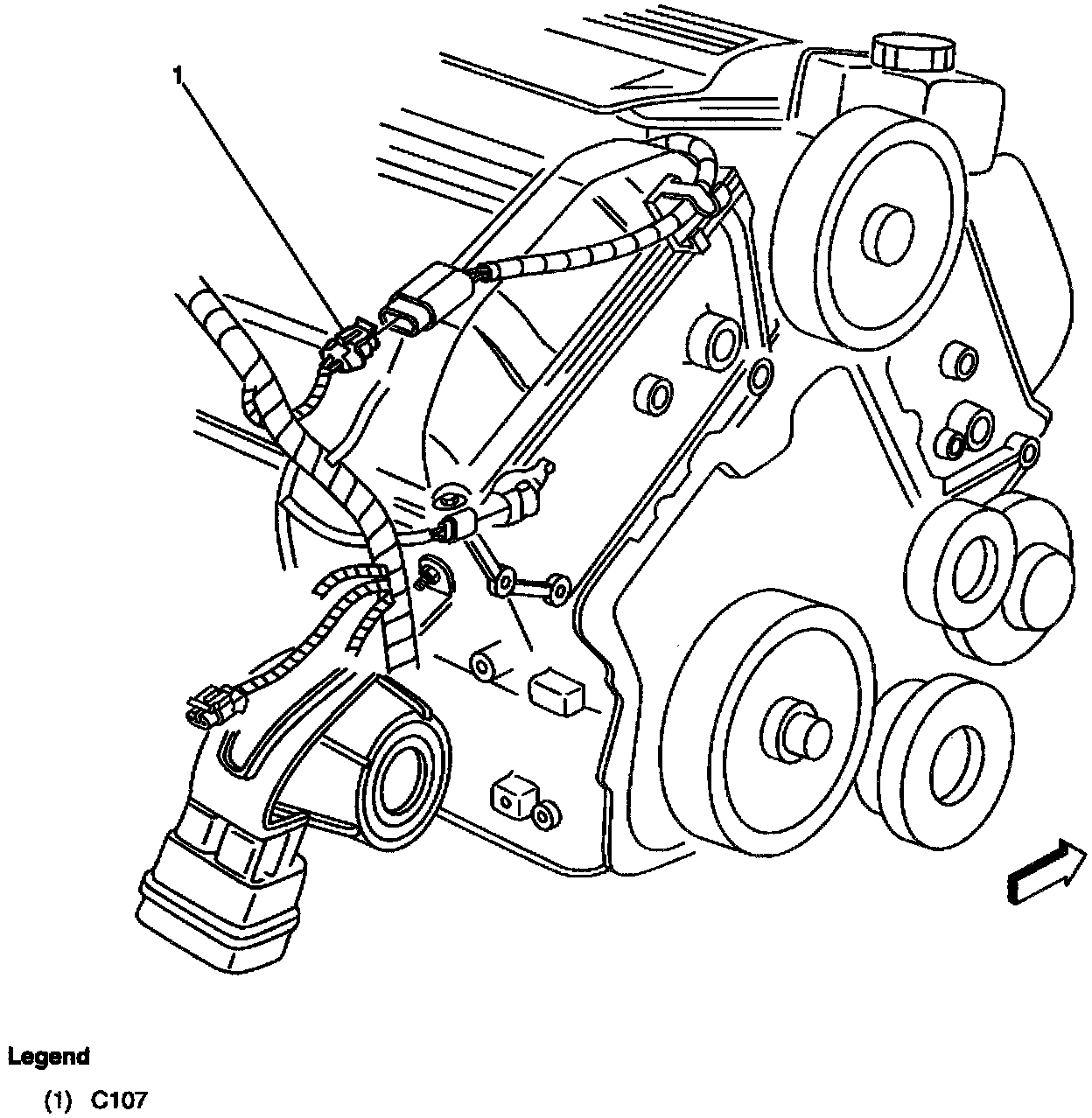 1

Legend

(1) C107