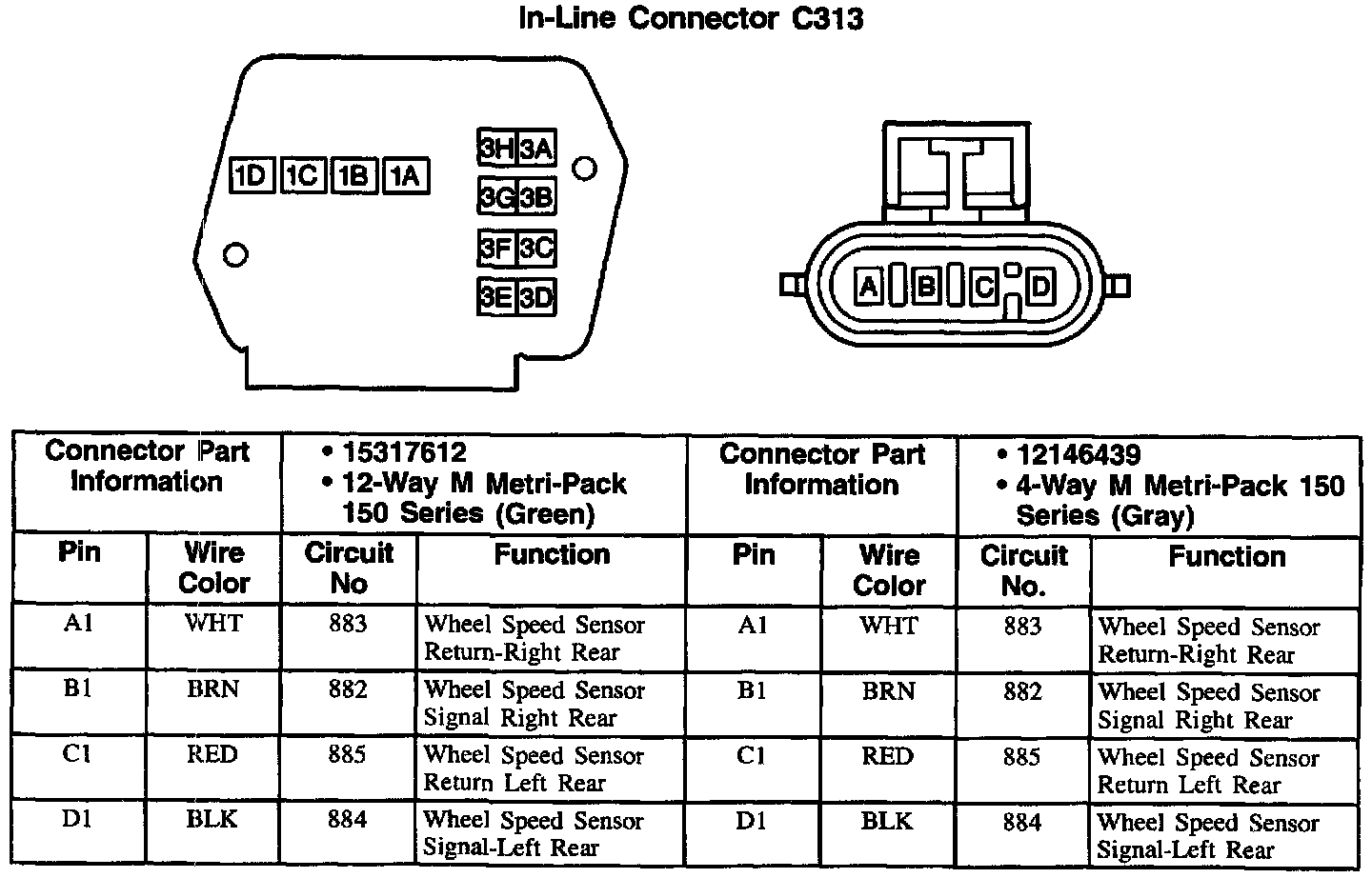 In-Line Connector C313

1D 1C 1B 1A

3H 3A
3G 3B
3F 3C
3E 3D

A B C D

| Connector Part Information | | • 15317612 • 12-Way M Metri-Pack 150 Series (Green) | | Connector Part Information | | • 12146439 • 4-Way M Metri-Pack 150 Series (Gray) | |
|---|---|---|---|---|---|---|---|
| Pin | Wire Color | Circuit No | Function | Pin | Wire Color | Circuit No. | Function |
| A1 | WHT | 883 | Wheel Speed Sensor Return-Right Rear | A1 | WHT | 883 | Wheel Speed Sensor Return-Right Rear |
| B1 | BRN | 882 | Wheel Speed Sensor Signal Right Rear | B1 | BRN | 882 | Wheel Speed Sensor Signal Right Rear |
| C1 | RED | 885 | Wheel Speed Sensor Return Left Rear | C1 | RED | 885 | Wheel Speed Sensor Return Left Rear |
| D1 | BLK | 884 | Wheel Speed Sensor Signal-Left Rear | D1 | BLK | 884 | Wheel Speed Sensor Signal-Left Rear |