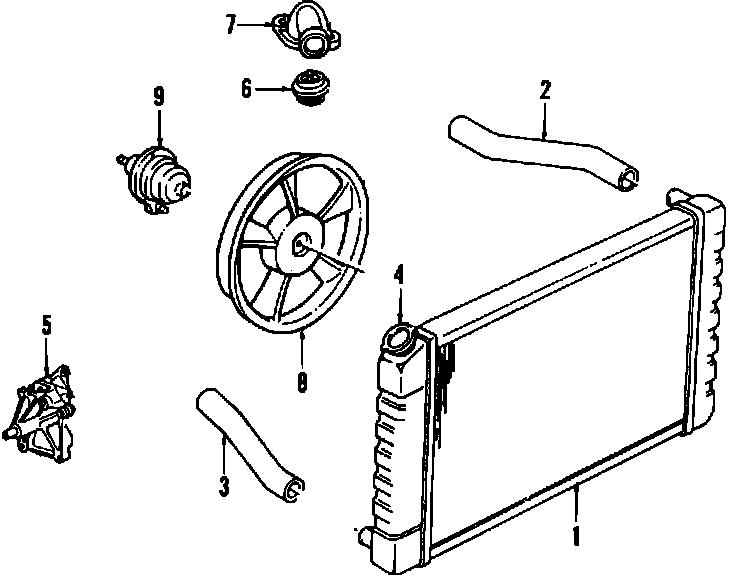 7
6
9
2
4
5
8
3
1