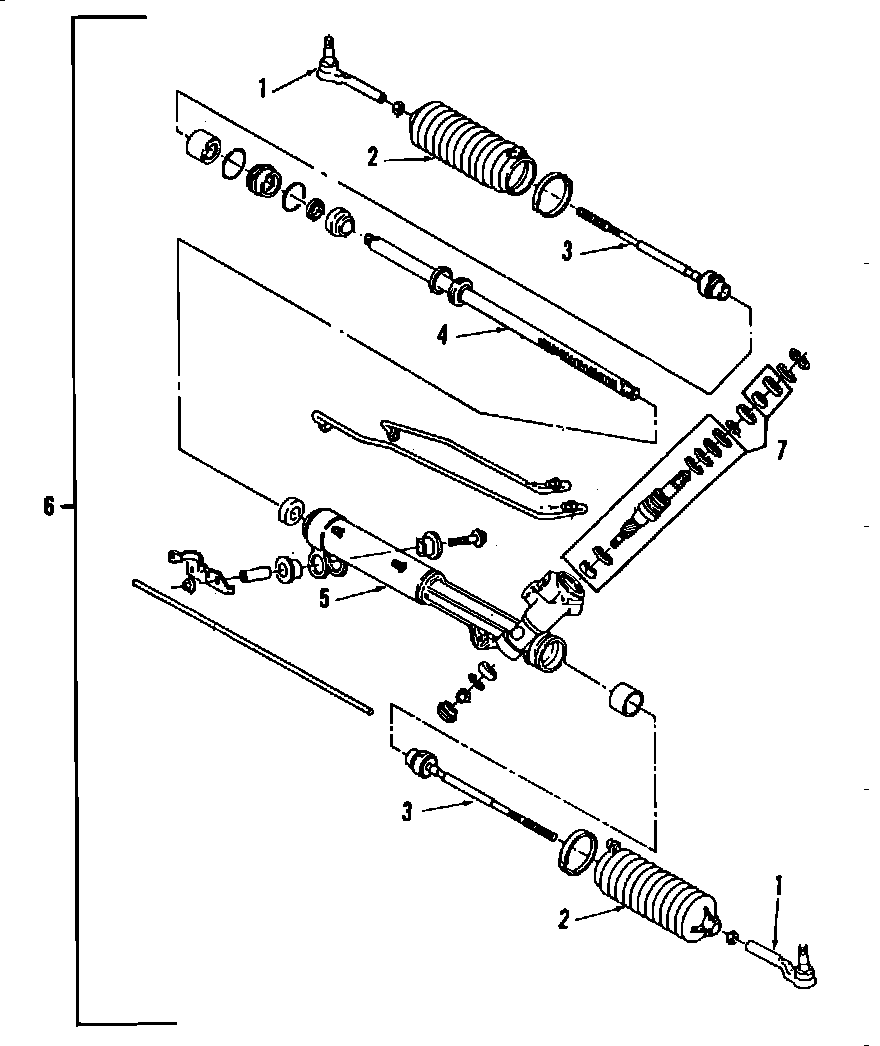 1
2
3
4
7
6
5
3
2
1