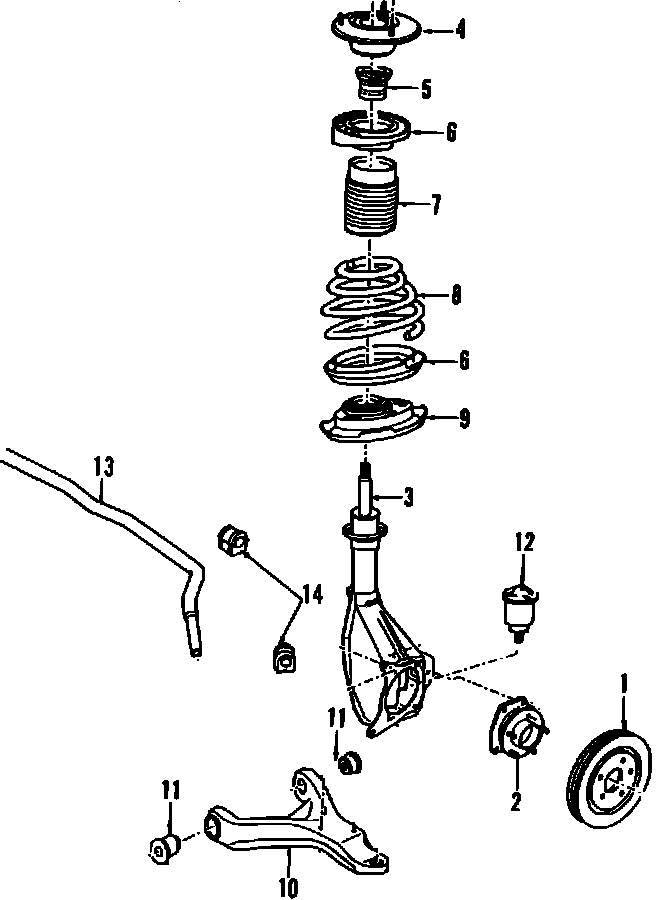 4
5
6
7
8
6
9
13
3
12
14
1
11
2
11
10