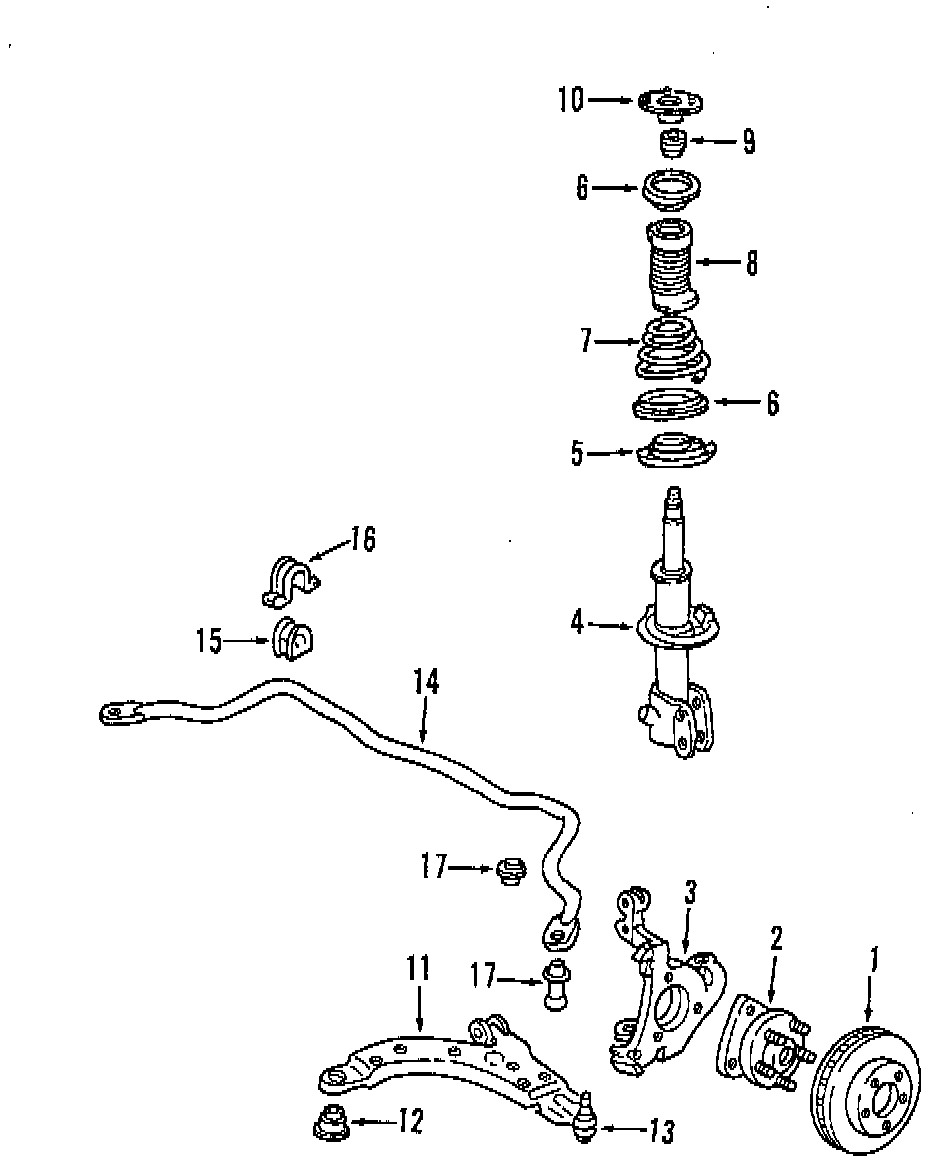 10
9
6
8
7
6
5
16
15
4
14
17
3
2
1
11
17
12
13