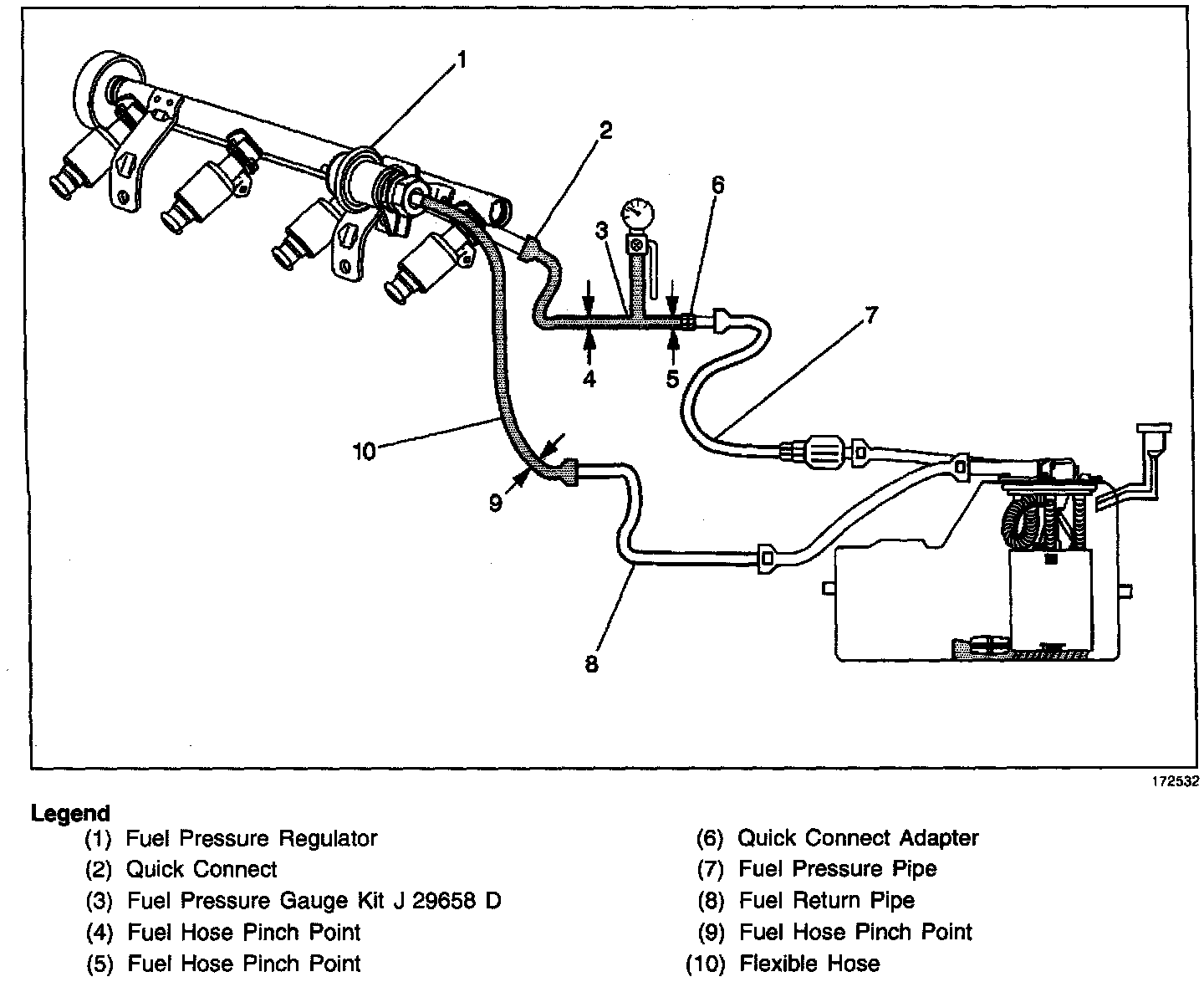 1
2
6
3
7
4
5
10
9
8

172532

Legend
(1) Fuel Pressure Regulator
(2) Quick Connect
(3) Fuel Pressure Gauge Kit J 29658 D
(4) Fuel Hose Pinch Point
(5) Fuel Hose Pinch Point

(6) Quick Connect Adapter
(7) Fuel Pressure Pipe
(8) Fuel Return Pipe
(9) Fuel Hose Pinch Point
(10) Flexible Hose