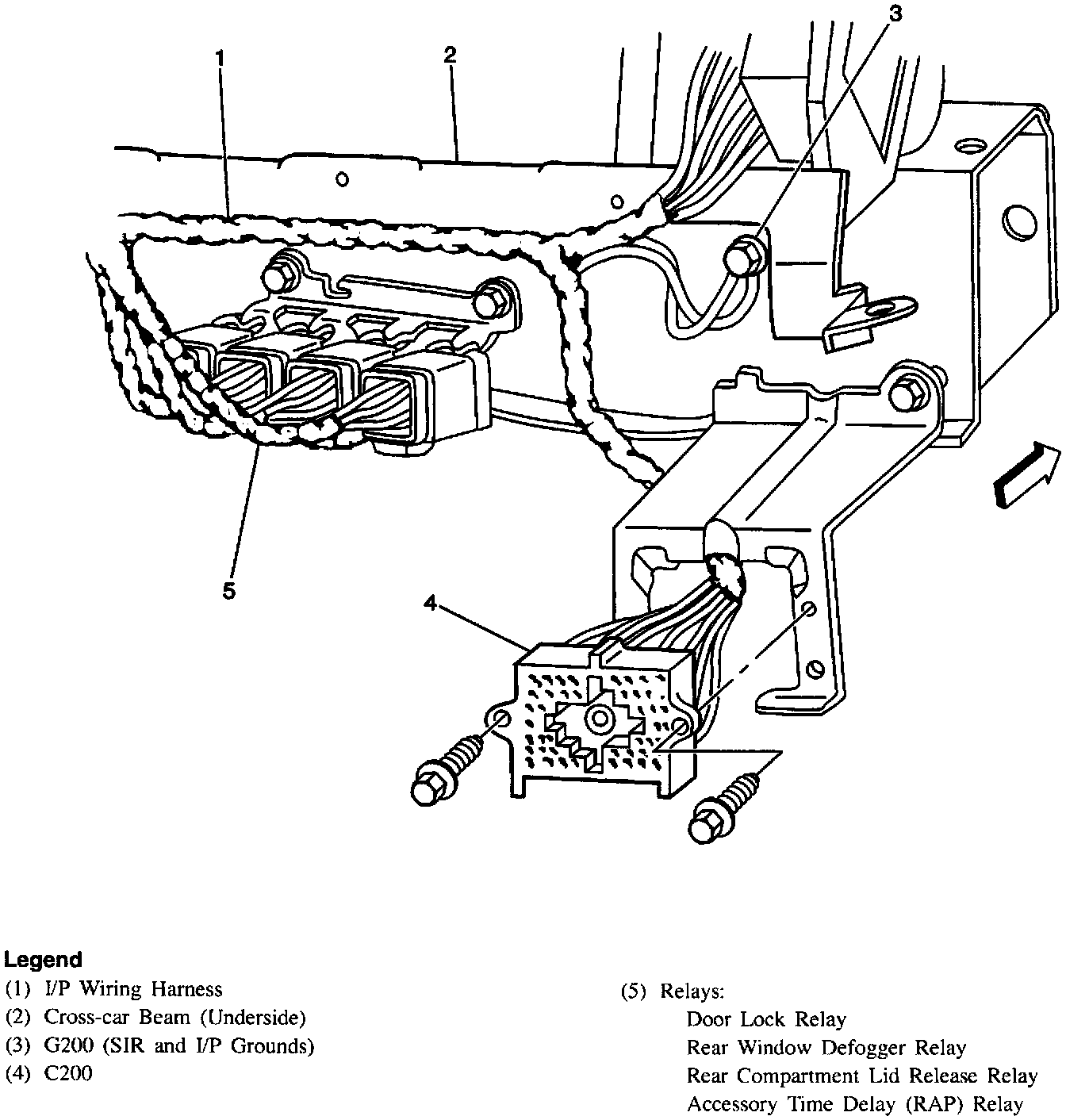 1
2
3
5
4

Legend
(1) I/P Wiring Harness
(2) Cross-car Beam (Underside)
(3) G200 (SIR and I/P Grounds)
(4) C200

(5) Relays:
Door Lock Relay
Rear Window Defogger Relay
Rear Compartment Lid Release Relay
Accessory Time Delay (RAP) Relay