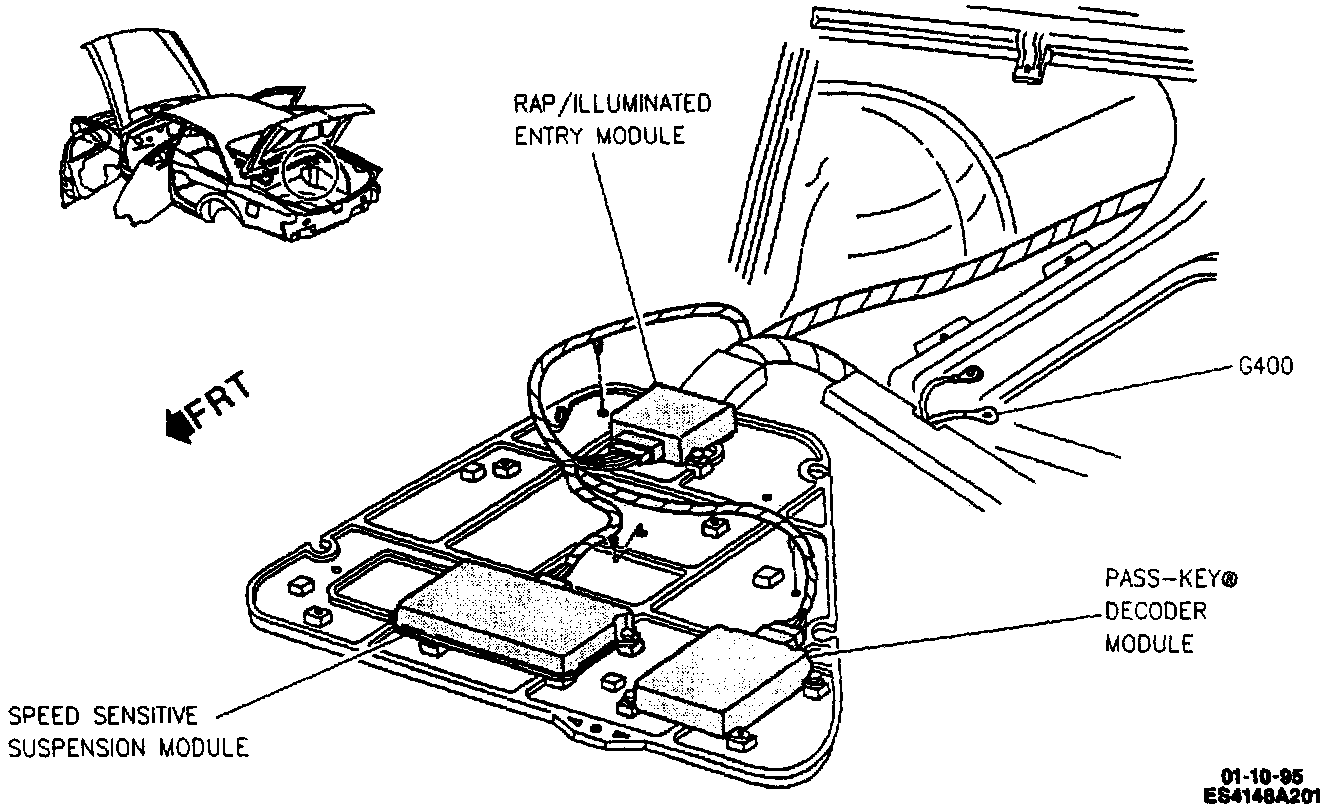 RAP/ILLUMINATED ENTRY MODULE

FRT

G400

PASS-KEY® DECODER MODULE

SPEED SENSITIVE SUSPENSION MODULE

01-10-95
ES4148A201