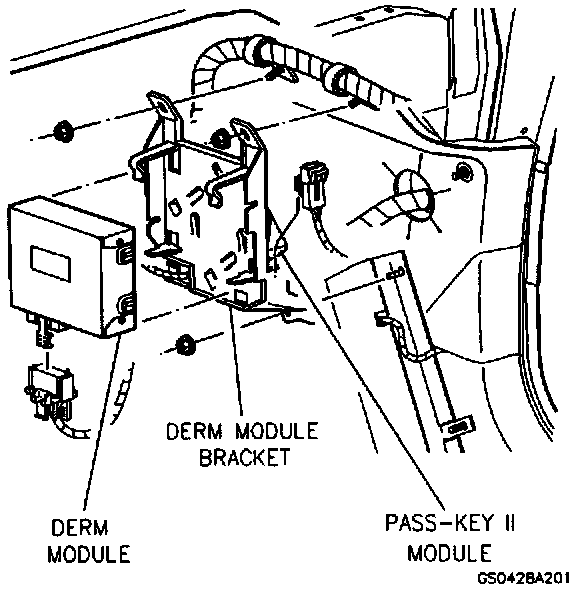 DERM MODULE
BRACKET

DERM
MODULE

PASS-KEY II
MODULE

GS0428A201