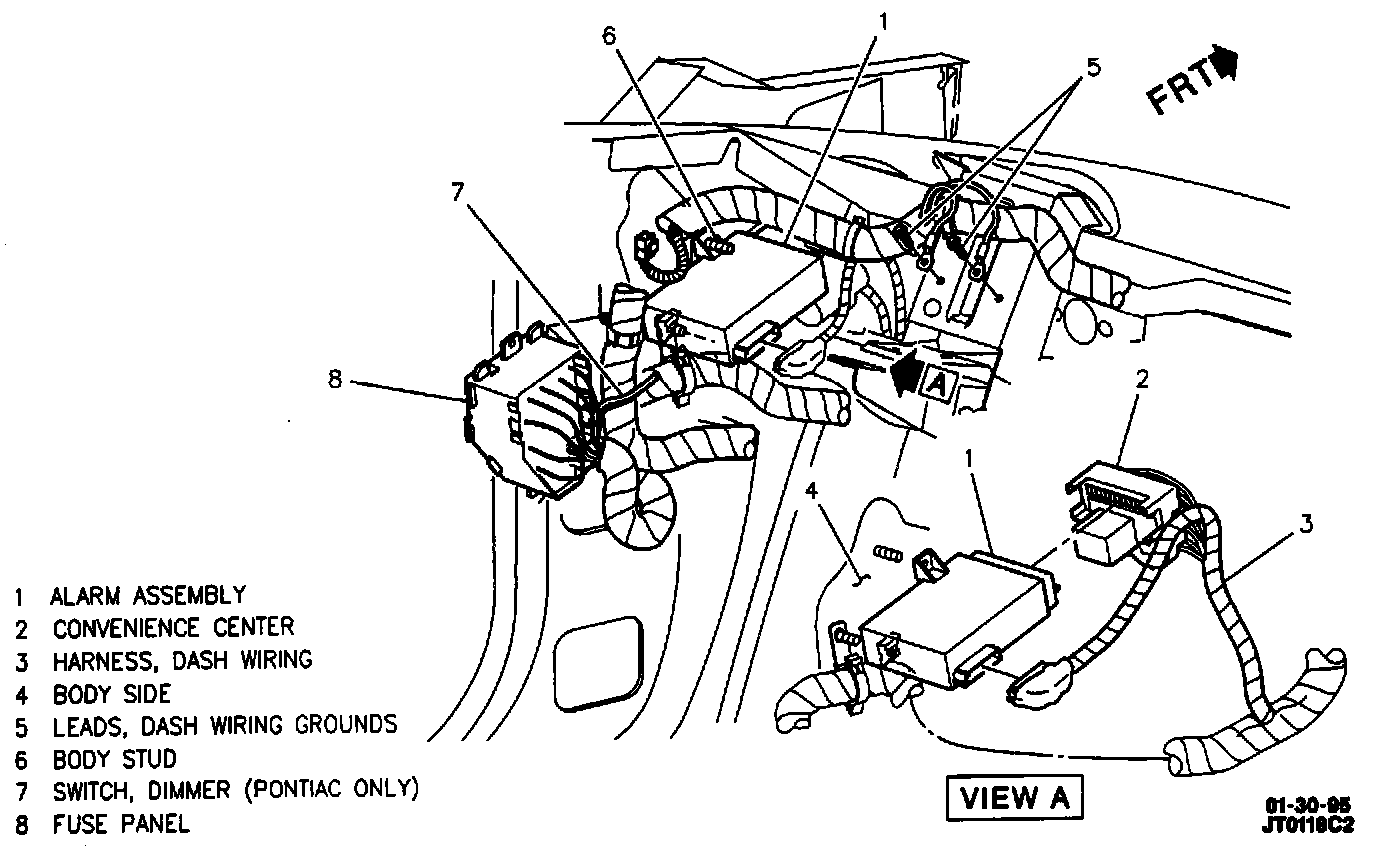 6
1
5
FRT
7
8
A
2
1
4
3

1 ALARM ASSEMBLY
2 CONVENIENCE CENTER
3 HARNESS, DASH WIRING
4 BODY SIDE
5 LEADS, DASH WIRING GROUNDS
6 BODY STUD
7 SWITCH, DIMMER (PONTIAC ONLY)
8 FUSE PANEL

VIEW A

01-30-95
JT0119C2