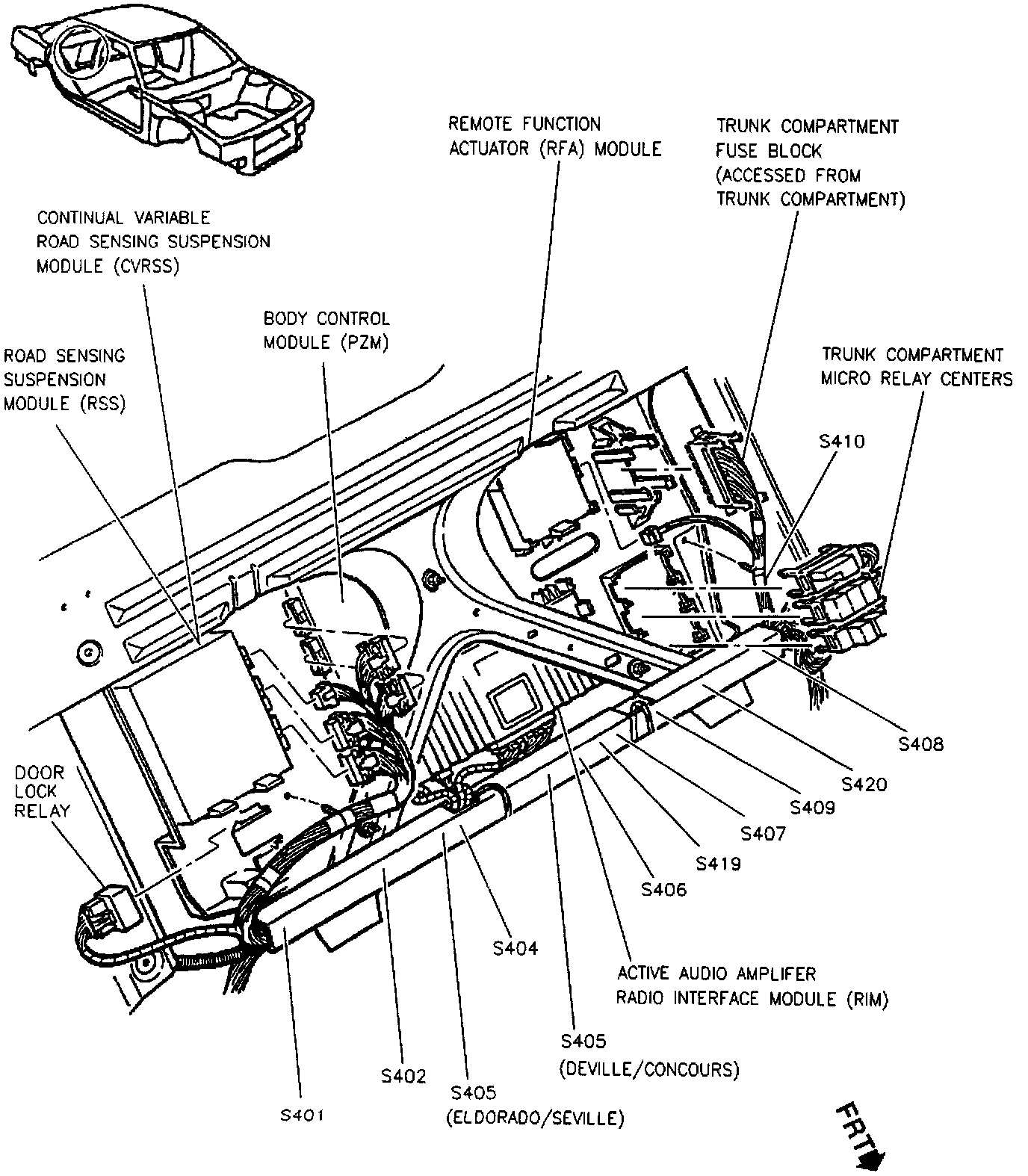 REMOTE FUNCTION ACTUATOR (RFA) MODULE

TRUNK COMPARTMENT FUSE BLOCK (ACCESSED FROM TRUNK COMPARTMENT)

CONTINUAL VARIABLE ROAD SENSING SUSPENSION MODULE (CVRSS)

BODY CONTROL MODULE (PZM)

ROAD SENSING SUSPENSION MODULE (RSS)

TRUNK COMPARTMENT MICRO RELAY CENTERS

S410

DOOR LOCK RELAY

S408

S420

S409

S407

S419

S406

S404

ACTIVE AUDIO AMPLIFER RADIO INTERFACE MODULE (RIM)

S405 (DEVILLE/CONCOURS)

S402

S405 (ELDORADO/SEVILLE)

S401

FRT