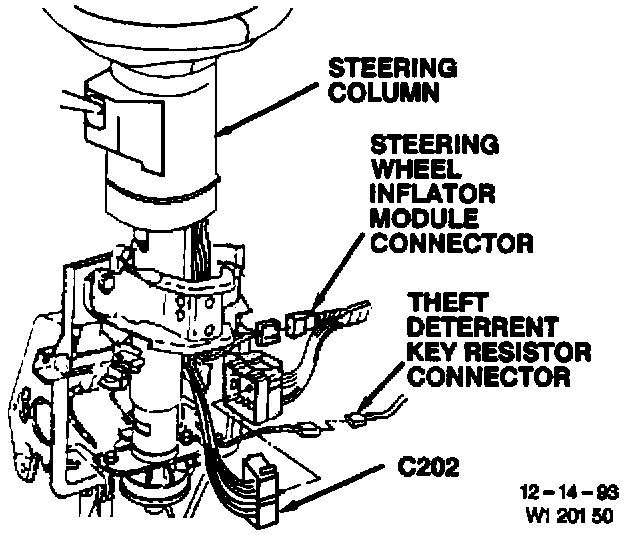 STEERING COLUMN

STEERING WHEEL INFLATOR MODULE CONNECTOR

THEFT DETERRENT KEY RESISTOR CONNECTOR

C202

12 – 14 – 93
W1 201 50