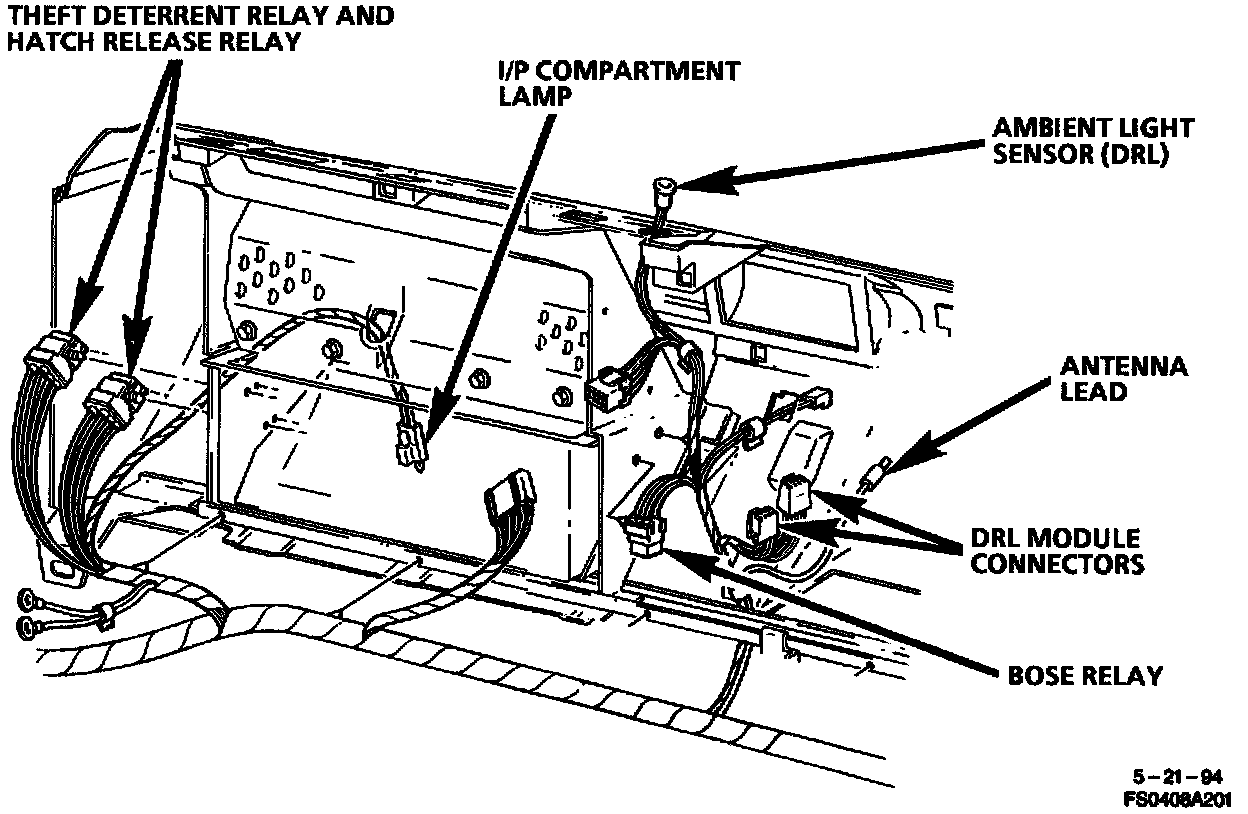 THEFT DETERRENT RELAY AND HATCH RELEASE RELAY

I/P COMPARTMENT LAMP

AMBIENT LIGHT SENSOR (DRL)

ANTENNA LEAD

DRL MODULE CONNECTORS

BOSE RELAY

5-21-94
FS0408A201