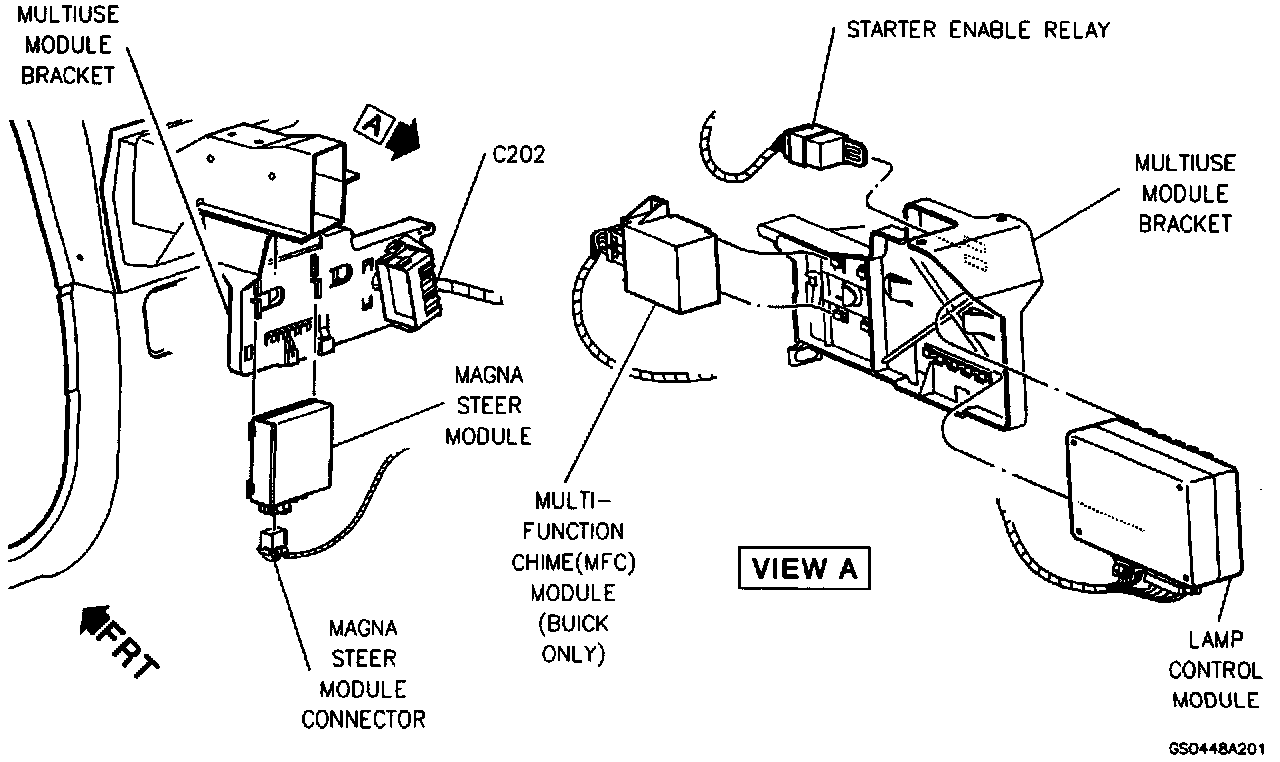 MULTIUSE MODULE BRACKET

A

C202

STARTER ENABLE RELAY

MULTIUSE MODULE BRACKET

MAGNA STEER MODULE

MULTI-FUNCTION CHIME(MFC) MODULE (BUICK ONLY)

VIEW A

FRT

MAGNA STEER MODULE CONNECTOR

LAMP CONTROL MODULE

GS0448A201