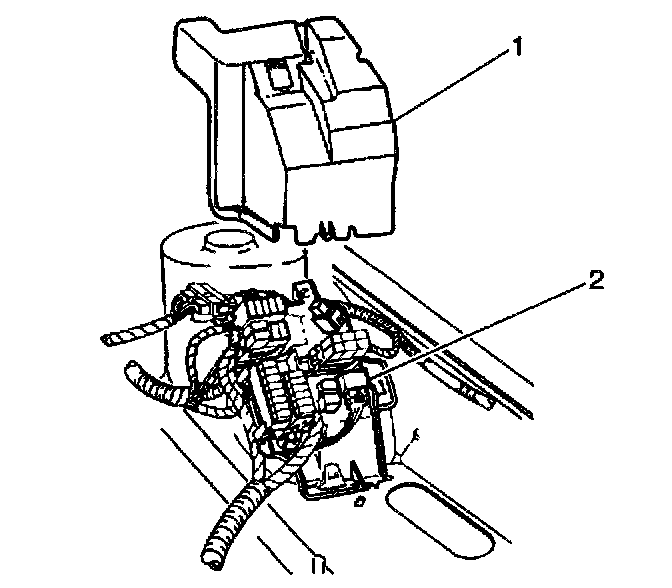 1

2