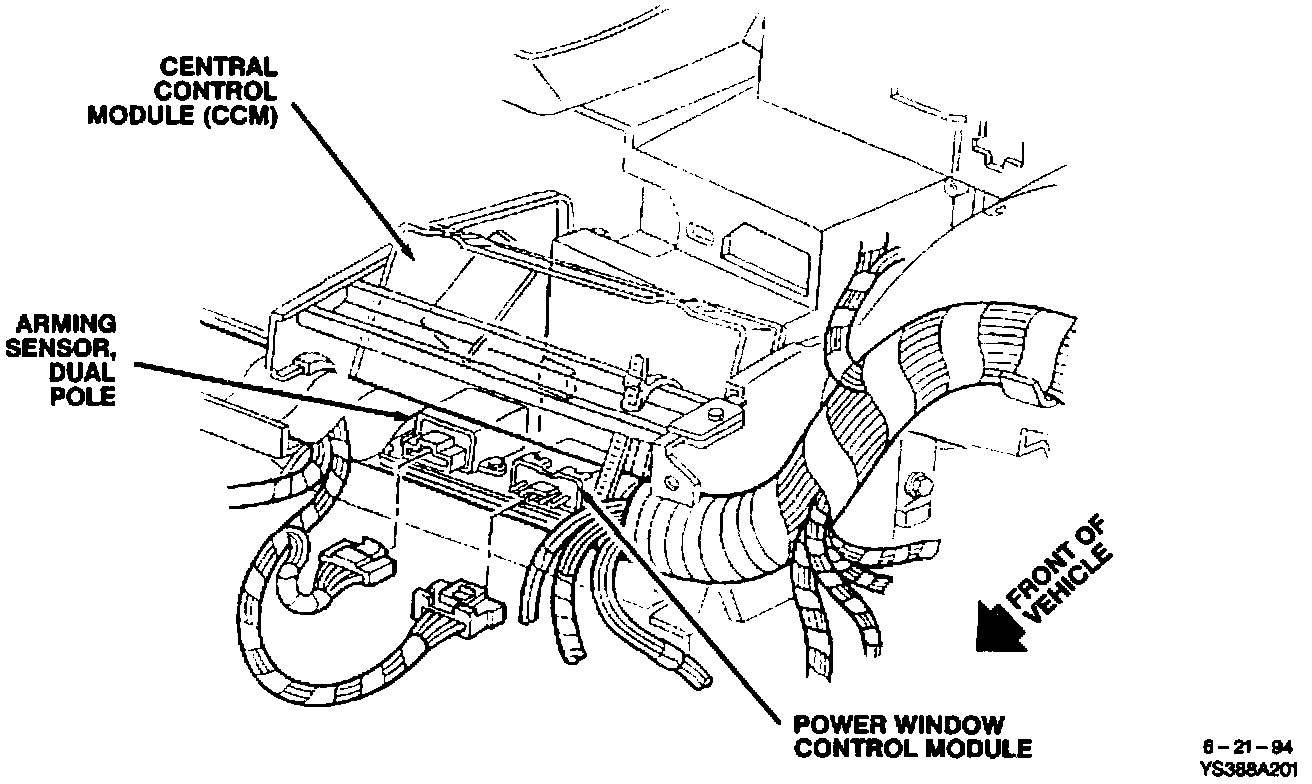 CENTRAL CONTROL MODULE (CCM)

ARMING SENSOR, DUAL POLE

FRONT OF VEHICLE

POWER WINDOW CONTROL MODULE

6 – 21 – 94
YS388A201