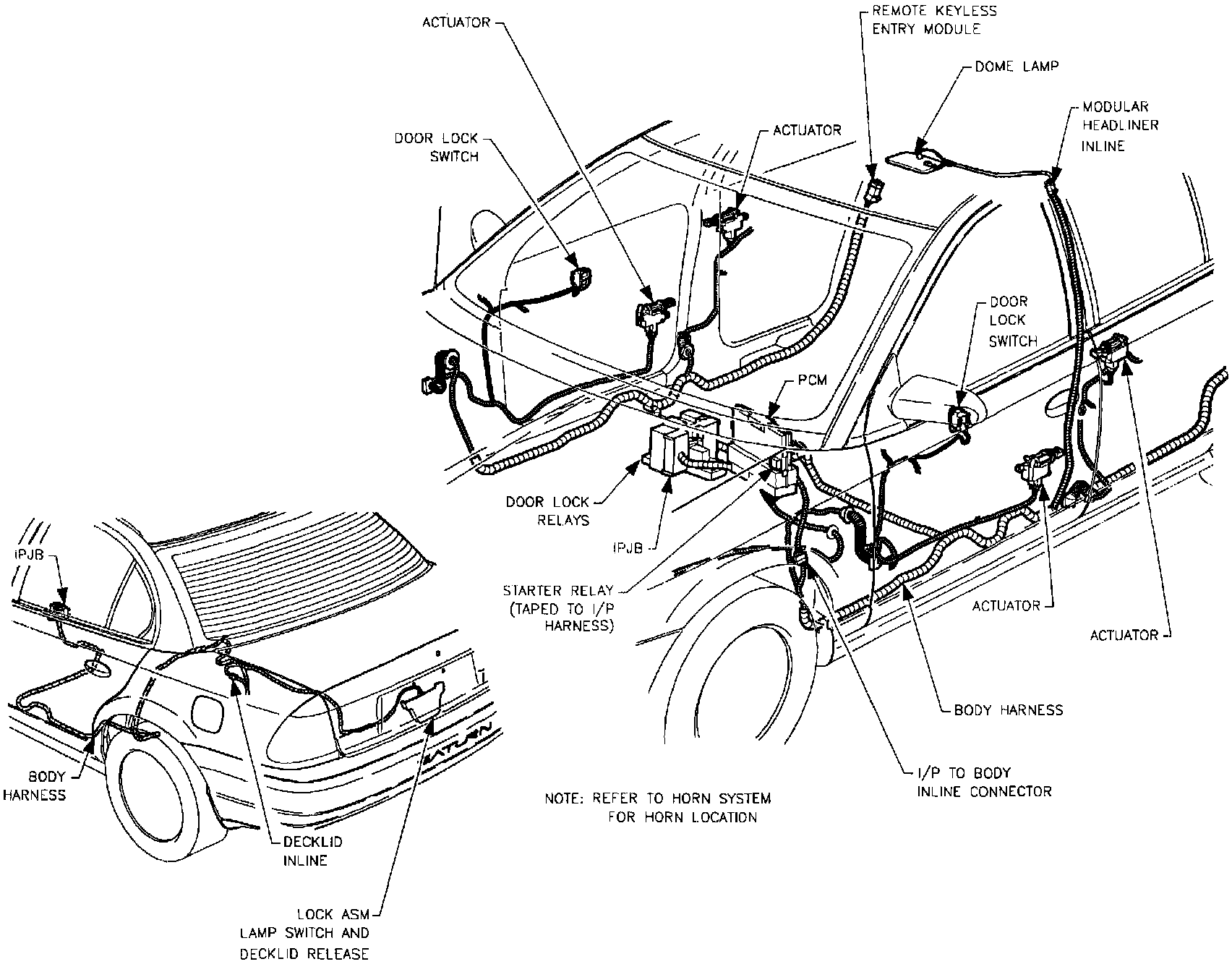 ACTUATOR

REMOTE KEYLESS ENTRY MODULE

DOME LAMP

MODULAR HEADLINER INLINE

DOOR LOCK SWITCH

ACTUATOR

DOOR LOCK SWITCH

PCM

DOOR LOCK RELAYS

IPJB

STARTER RELAY (TAPED TO I/P HARNESS)

ACTUATOR

ACTUATOR

BODY HARNESS

I/P TO BODY INLINE CONNECTOR

NOTE: REFER TO HORN SYSTEM FOR HORN LOCATION

IPJB

BODY HARNESS

DECKLID INLINE

LOCK ASM LAMP SWITCH AND DECKLID RELEASE

SATURN